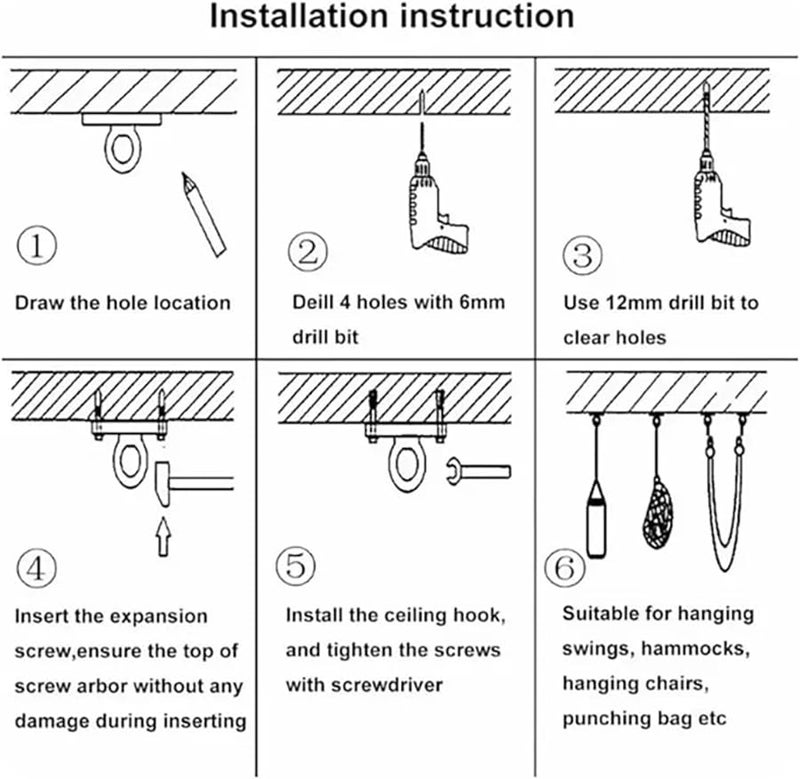 Installation instruction

①

Draw the hole location

②

Deill 4 holes with 6mm drill bit

③

Use 12mm drill bit to clear holes

④

Insert the expansion screw,ensure the top of screw arbor without any damage during inserting

⑤

Install the ceiling hook, and tighten the screws with screwdriver

⑥

Suitable for hanging swings, hammocks, hanging chairs, punching bag etc