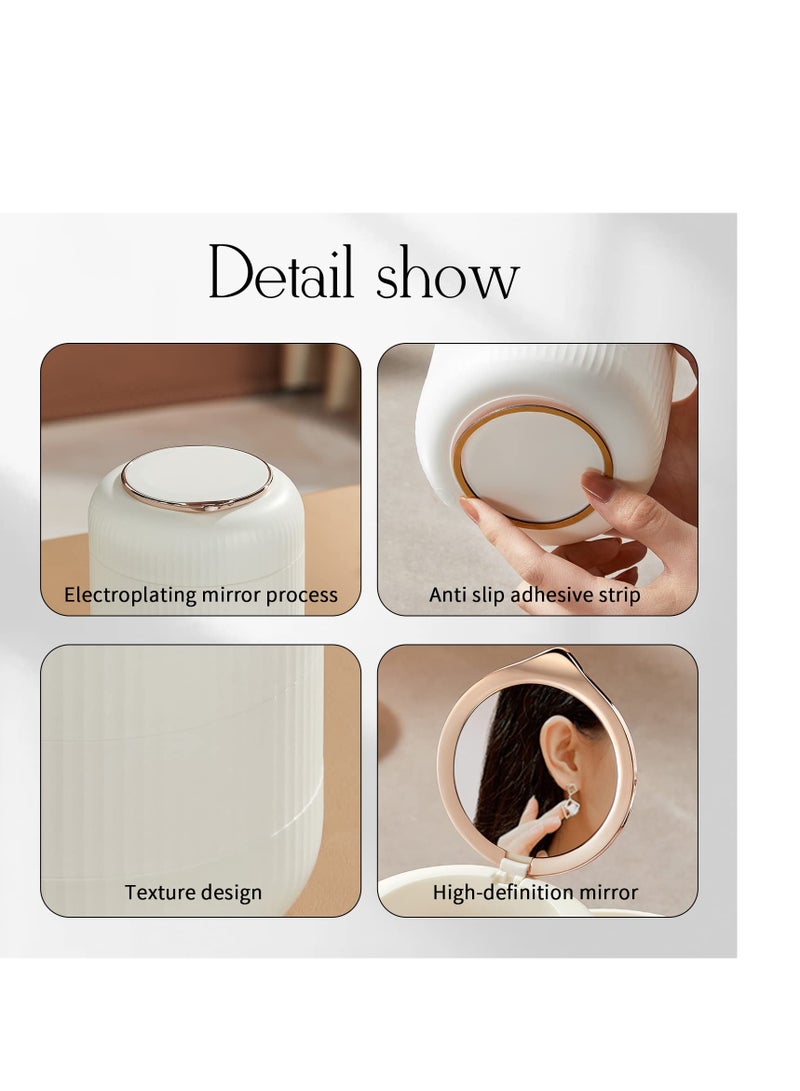 Detail show

Electroplating mirror process

Anti slip adhesive strip

Texture design

High-definition mirror