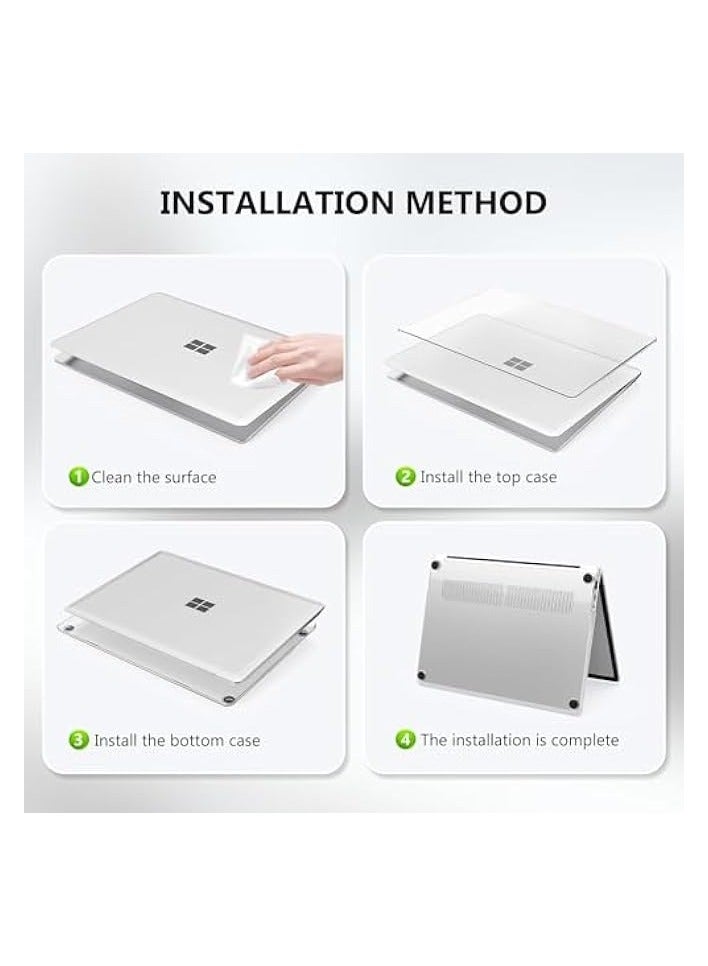 INSTALLATION METHOD

1 Clean the surface

2 Install the top case

3 Install the bottom case

4 The installation is complete