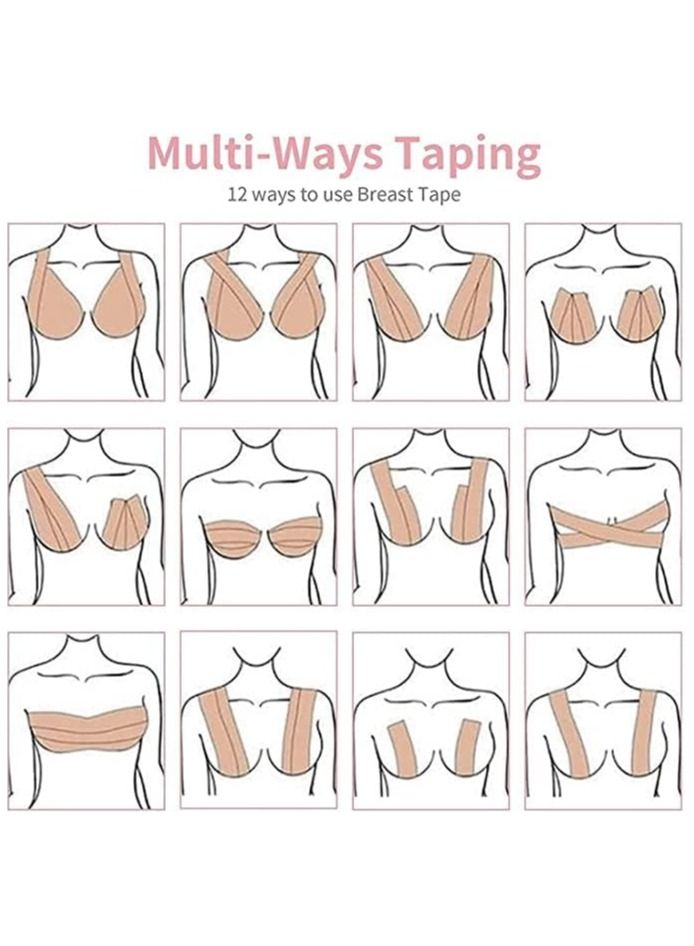 Multi-Ways Taping

12 ways to use Breast Tape