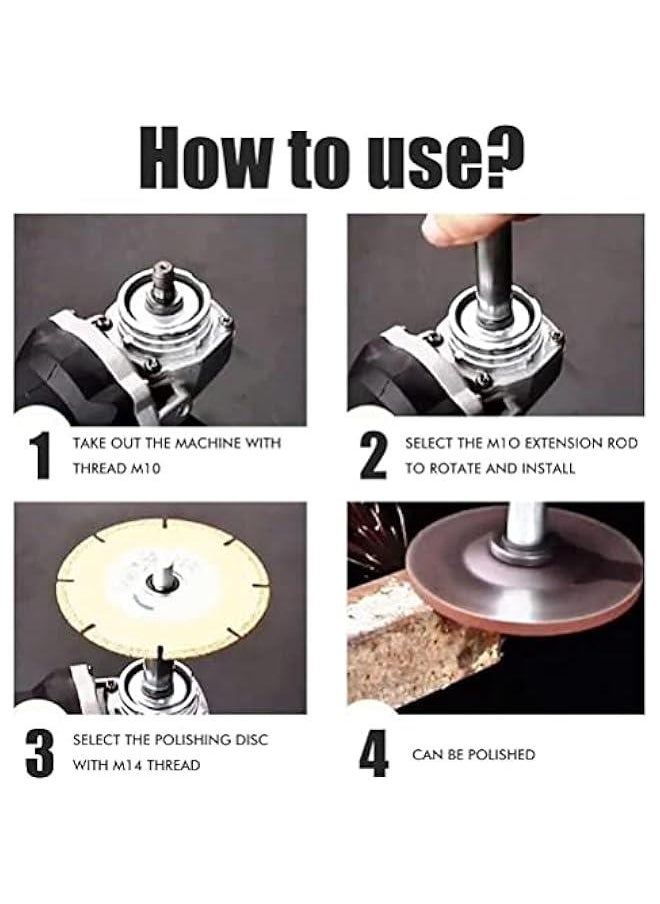 How to use?

1 TAKE OUT THE MACHINE WITH THREAD M10

2 SELECT THE M10 EXTENSION ROD TO ROTATE AND INSTALL

3 SELECT THE POLISHING DISC WITH M14 THREAD

4 CAN BE POLISHED