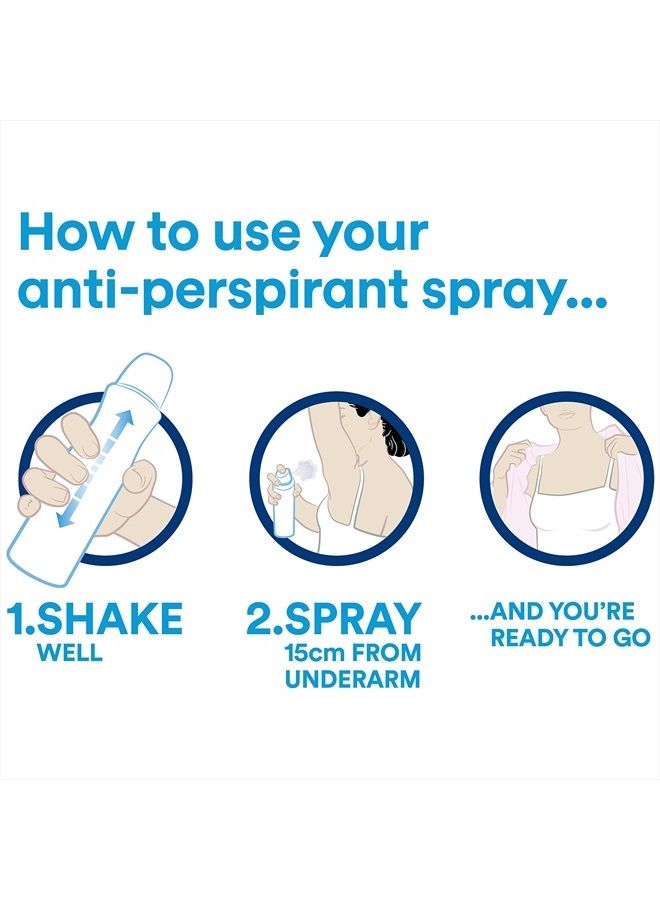 How to use your anti-perspirant spray...

1.SHAKE WELL

2.SPRAY 15cm FROM UNDERARM

...AND YOU'RE READY TO GO