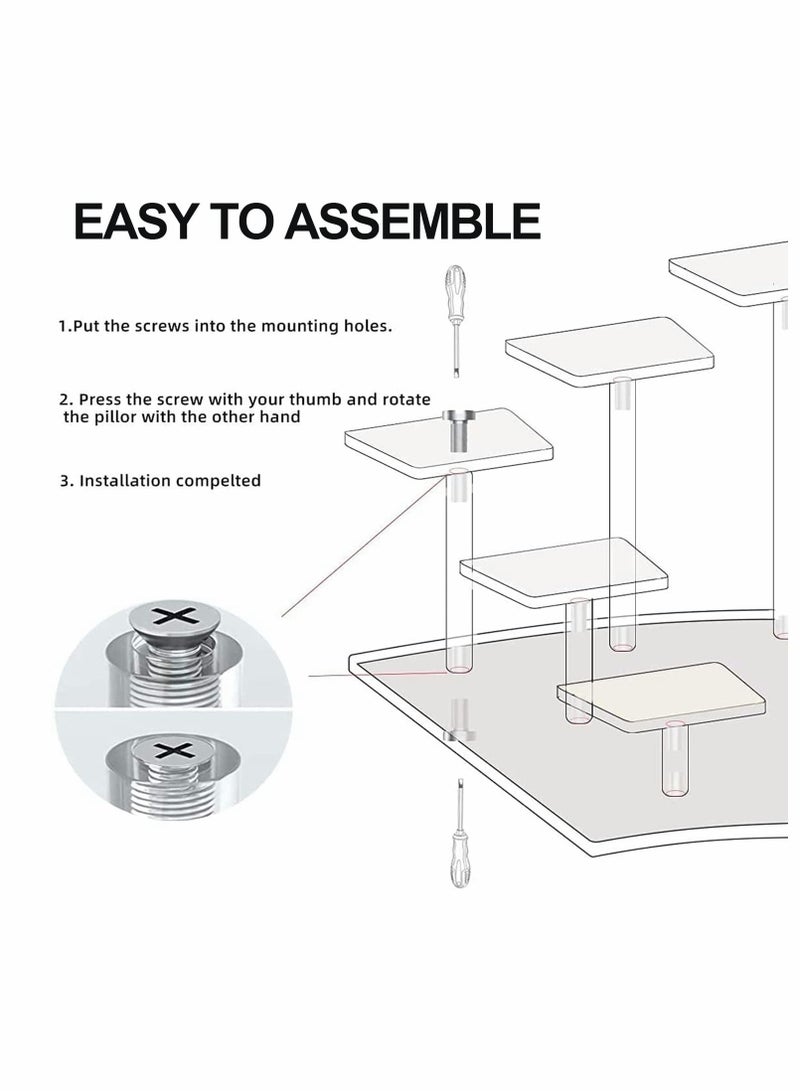 EASY TO ASSEMBLE

1.Put the screws into the mounting holes.

2. Press the screw with your thumb and rotate the pillor with the other hand

3. Installation compelted