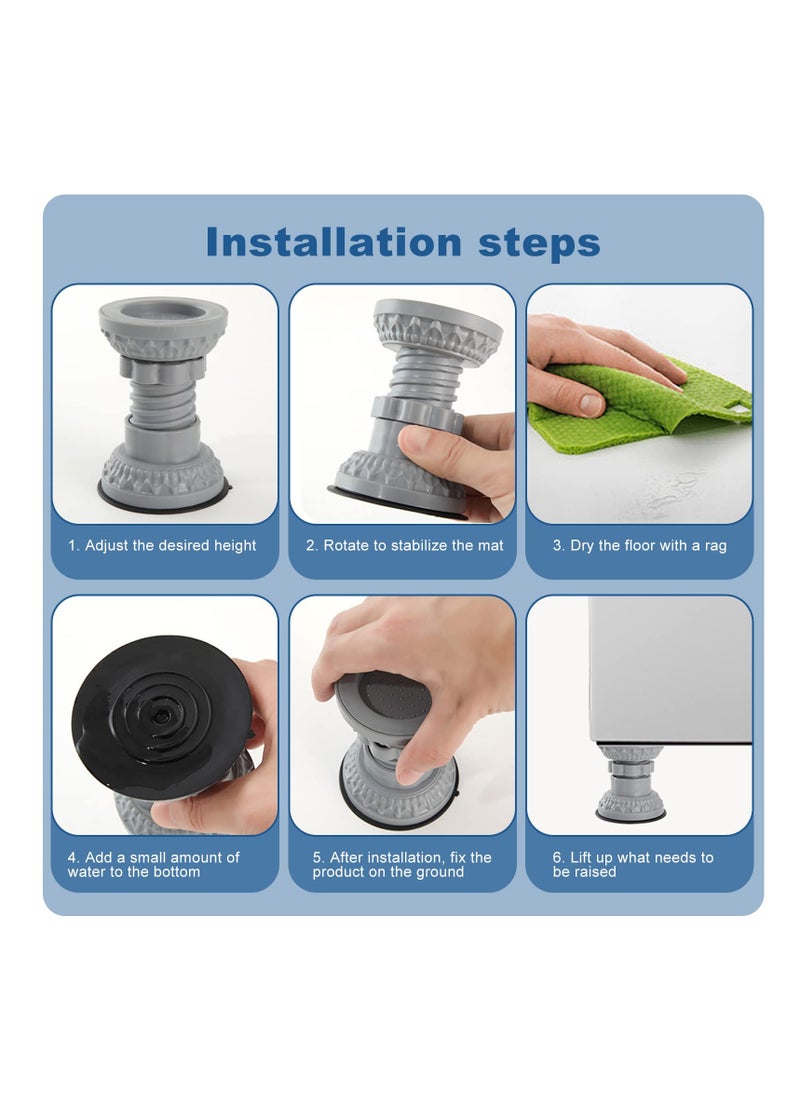 Installation steps

1. Adjust the desired height

2. Rotate to stabilize the mat

3. Dry the floor with a rag

4. Add a small amount of water to the bottom

5. After installation, fix the product on the ground

6. Lift up what needs to be raised