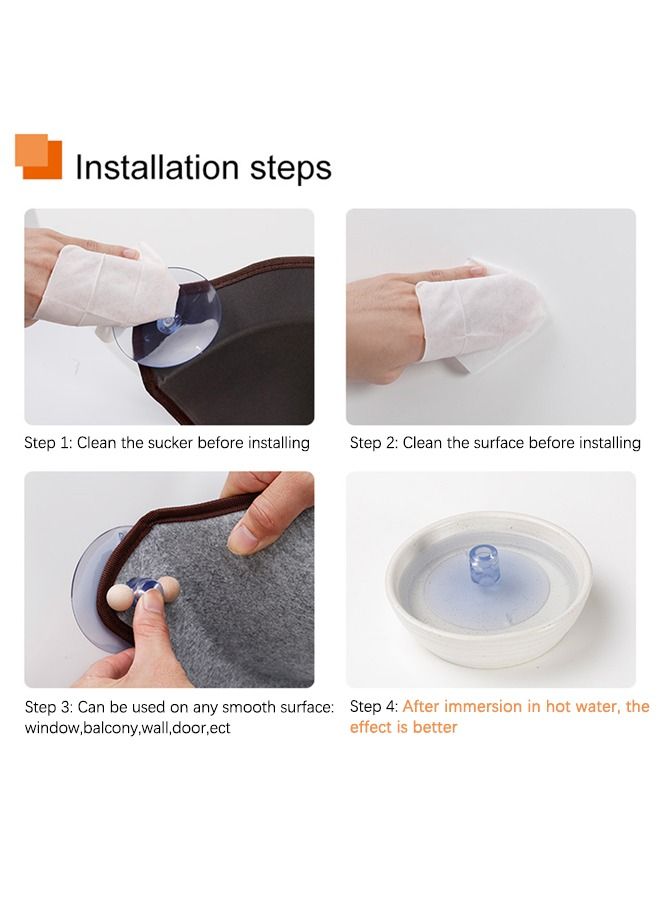 Installation steps

Step 1: Clean the sucker before installing

Step 2: Clean the surface before installing

Step 3: Can be used on any smooth surface: window,balcony,wall,door,ect

Step 4: After immersion in hot water, the effect is better