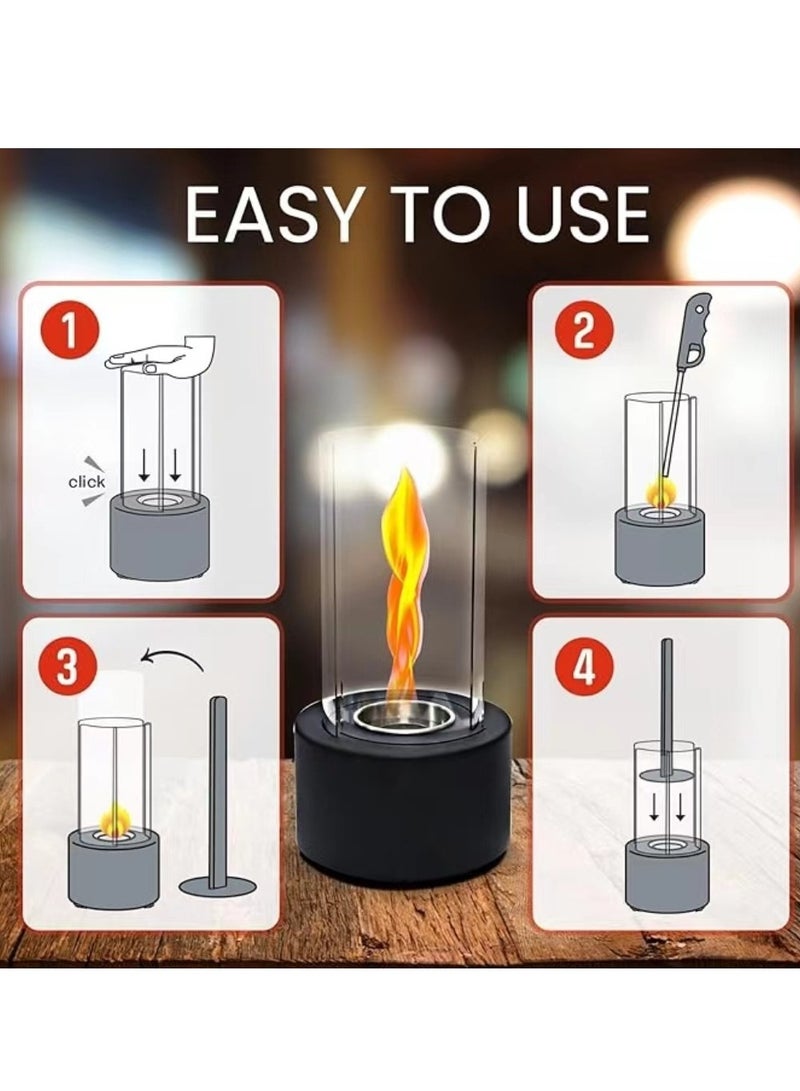 EASY TO USE

1

click

2

3

4