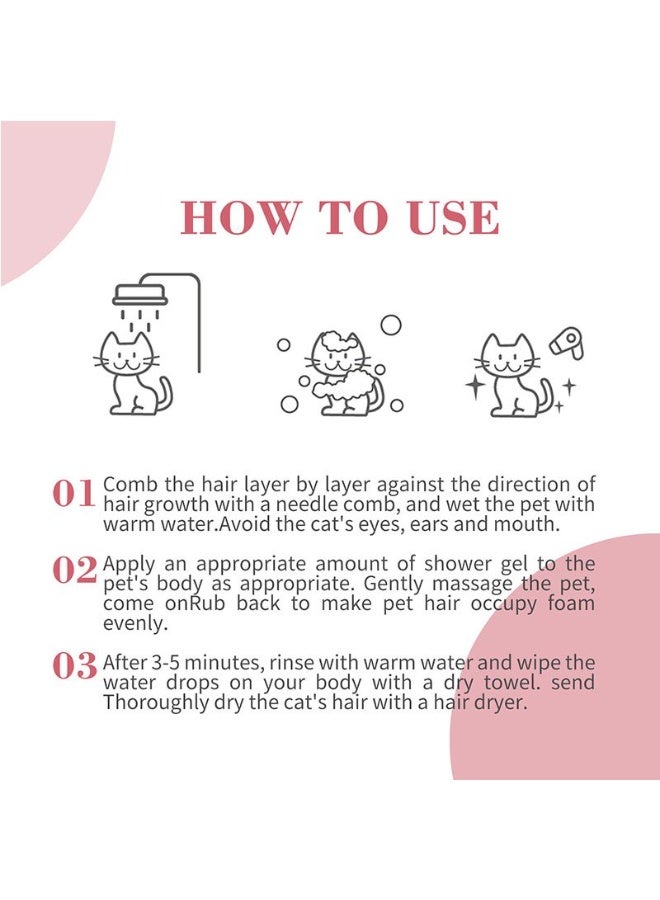 HOW TO USE

01 Comb the hair layer by layer against the direction of hair growth with a needle comb, and wet the pet with warm water.Avoid the cat's eyes, ears and mouth.

02 Apply an appropriate amount of shower gel to the pet's body as appropriate. Gently massage the pet, come onRub back to make pet hair occupy foam evenly.

03 After 3-5 minutes, rinse with warm water and wipe the water drops on your body with a dry towel. send Thoroughly dry the cat's hair with a hair dryer.