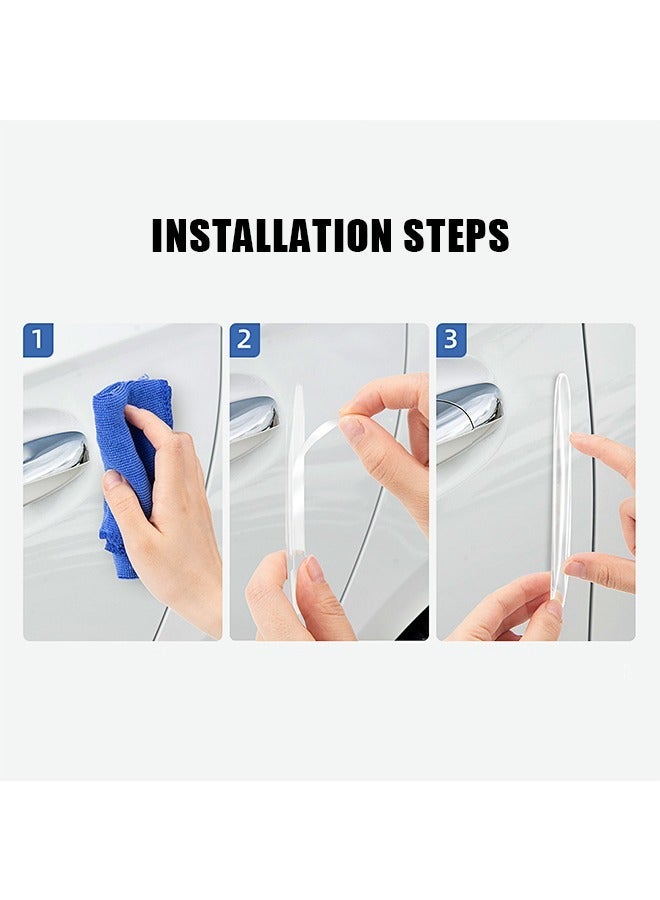 INSTALLATION STEPS

1

2

3