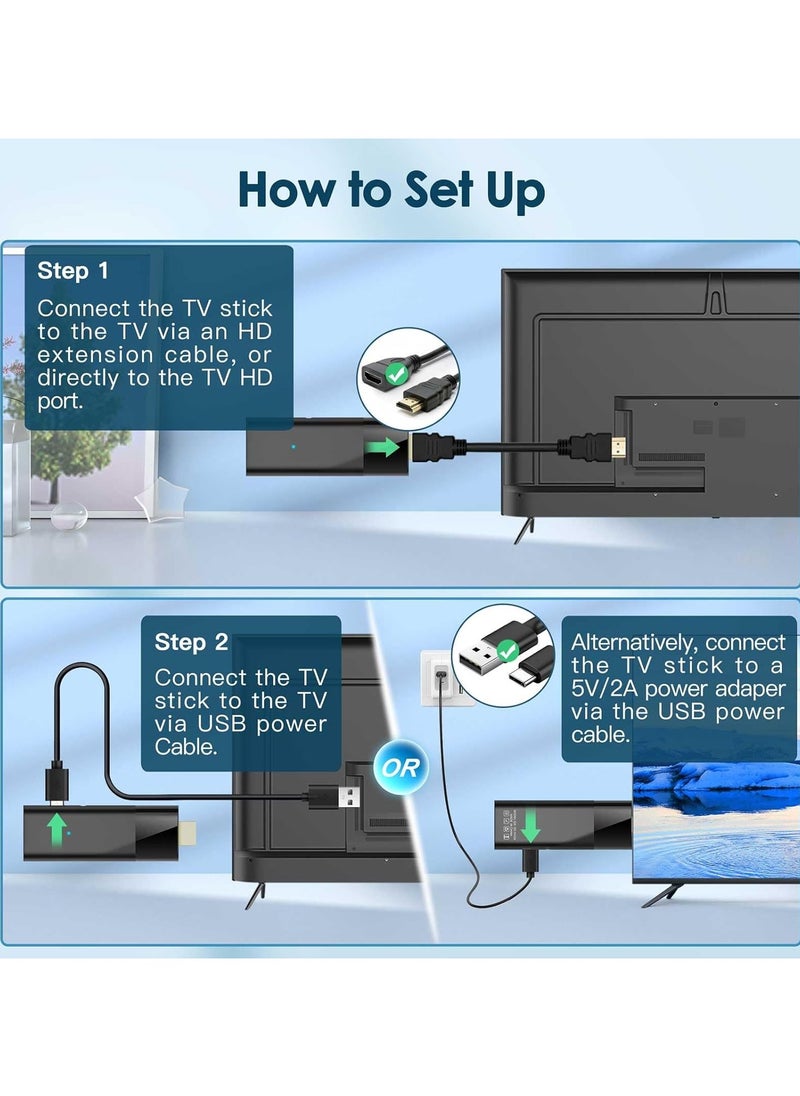 How to Set Up

Step 1

Connect the TV stick to the TV via an HD extension cable, or directly to the TV HD port.

Step 2

Connect the TV stick to the TV via USB power Cable.

OR

Alternatively, connect the TV stick to a 5V/2A power adaper via the USB power cable.