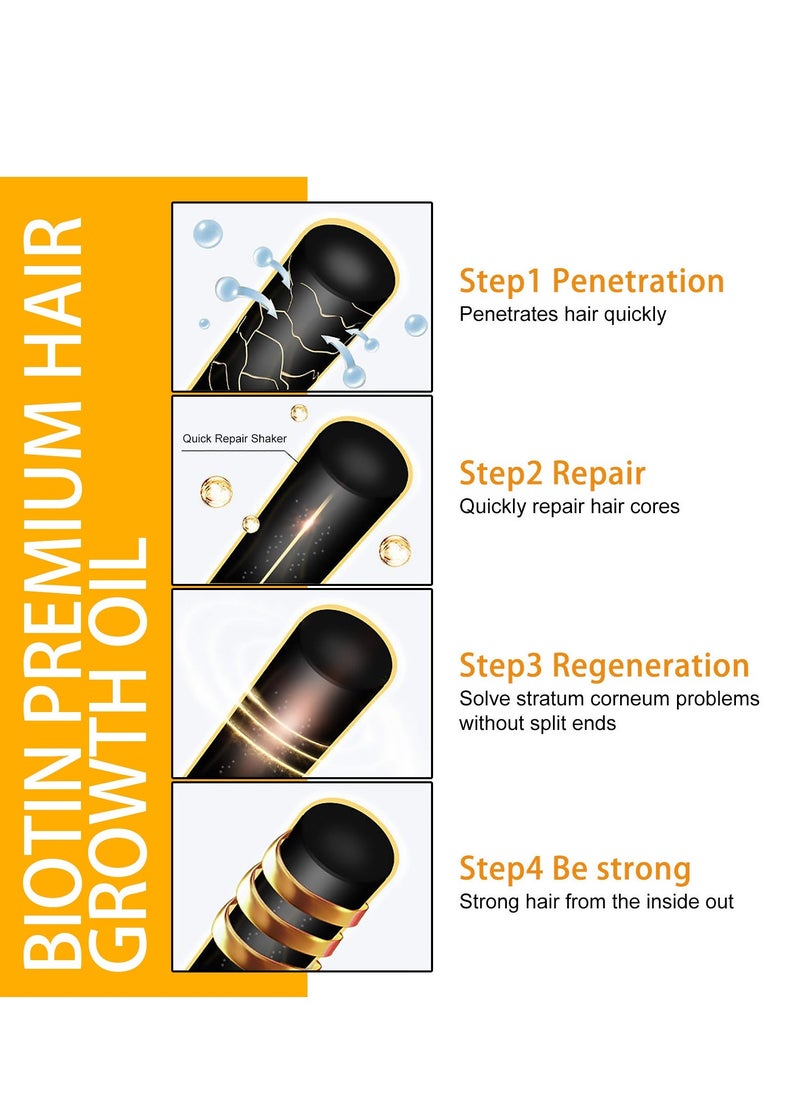 BIOTIN PREMIUM HAIR GROWTH OIL

Step1 Penetration
Penetrates hair quickly

Quick Repair Shaker

Step2 Repair
Quickly repair hair cores

Step3 Regeneration
Solve stratum corneum problems without split ends

Step4 Be strong
Strong hair from the inside out