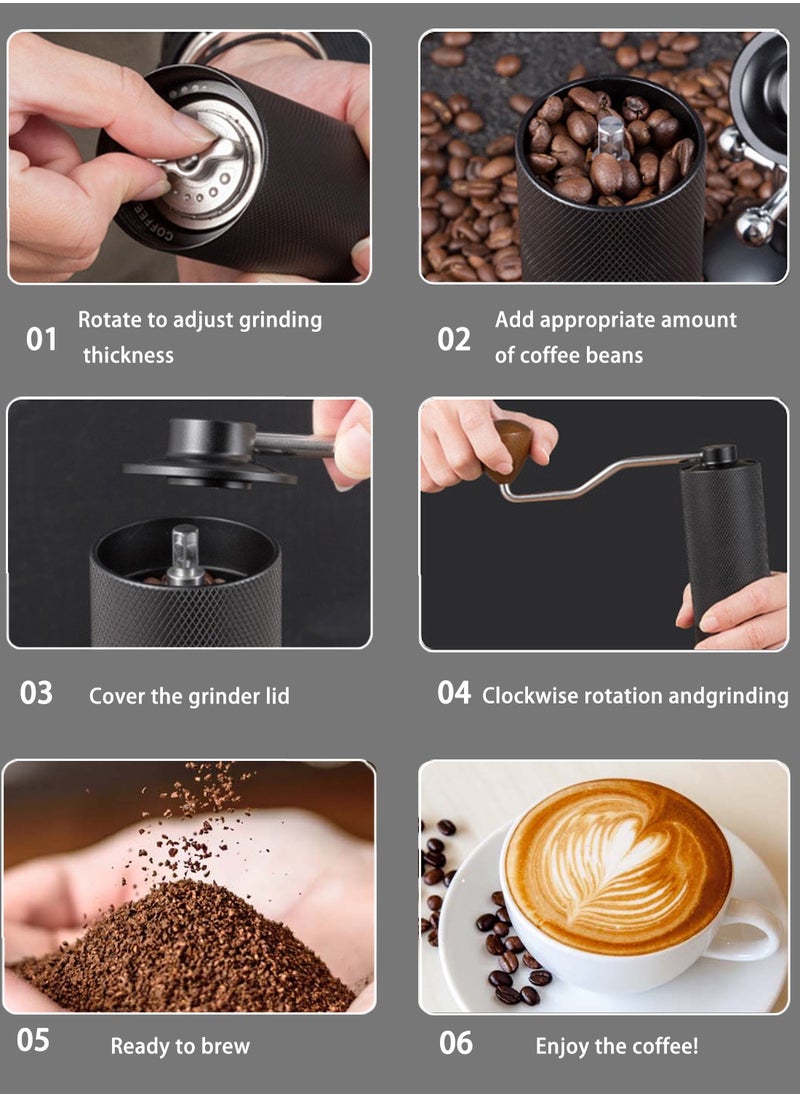 COFFEE

01 Rotate to adjust grinding thickness

02 Add appropriate amount of coffee beans

03 Cover the grinder lid

04 Clockwise rotation andgrinding

05 Ready to brew

06 Enjoy the coffee!