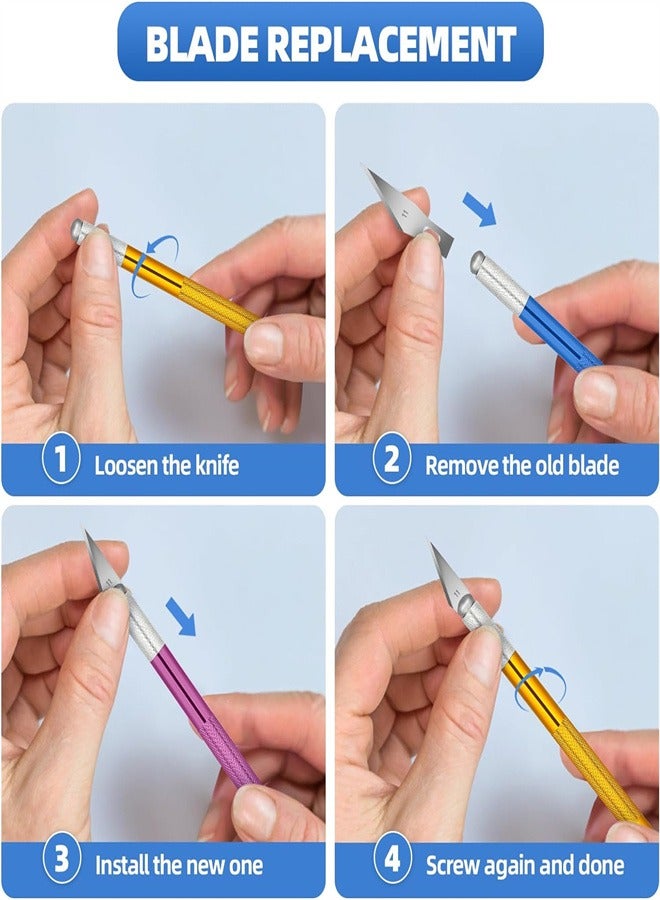 BLADE REPLACEMENT

1 Loosen the knife

2 Remove the old blade

3 Install the new one

4 Screw again and done