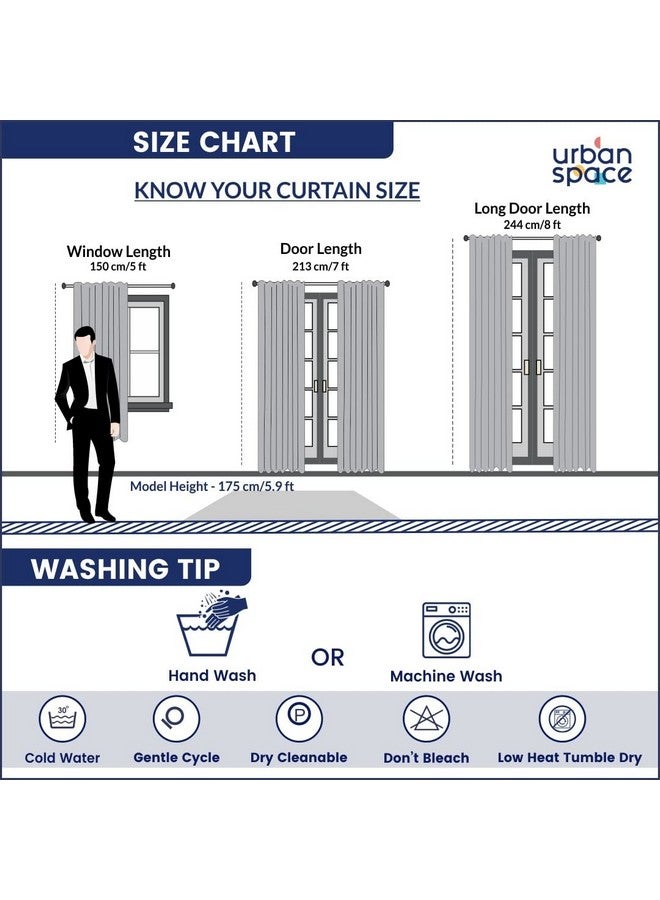 SIZE CHART

urban space

KNOW YOUR CURTAIN SIZE

Window Length
150 cm/5 ft

Door Length
213 cm/7 ft

Long Door Length
244 cm/8 ft

Model Height - 175 cm/5.9 ft

WASHING TIP

Hand Wash

OR

Machine Wash

30°

Cold Water

Gentle Cycle

P

Dry Cleanable

Don't Bleach

Low Heat Tumble Dry