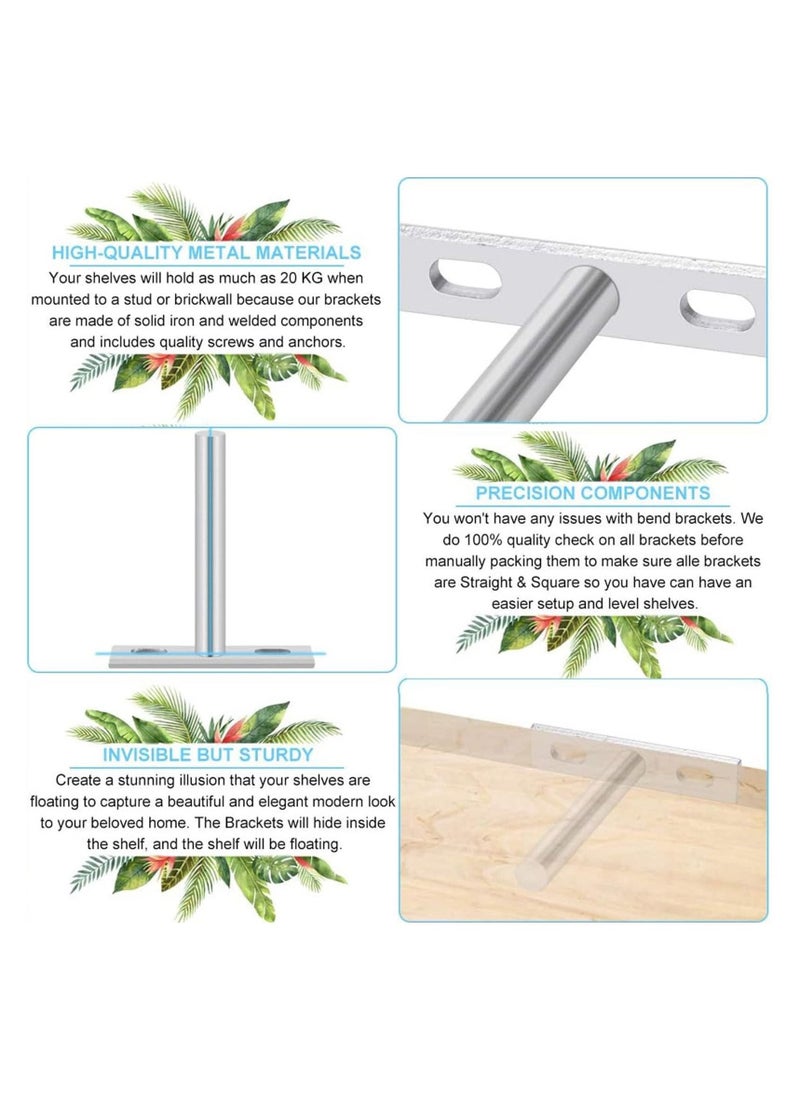 HIGH-QUALITY METAL MATERIALS

Your shelves will hold as much as 20 KG when mounted to a stud or brickwall because our brackets are made of solid iron and welded components and includes quality screws and anchors.

PRECISION COMPONENTS

You won't have any issues with bend brackets. We do 100% quality check on all brackets before manually packing them to make sure alle brackets are Straight & Square so you have can have an easier setup and level shelves.

INVISIBLE BUT STURDY

Create a stunning illusion that your shelves are floating to capture a beautiful and elegant modern look to your beloved home. The Brackets will hide inside the shelf, and the shelf will be floating.