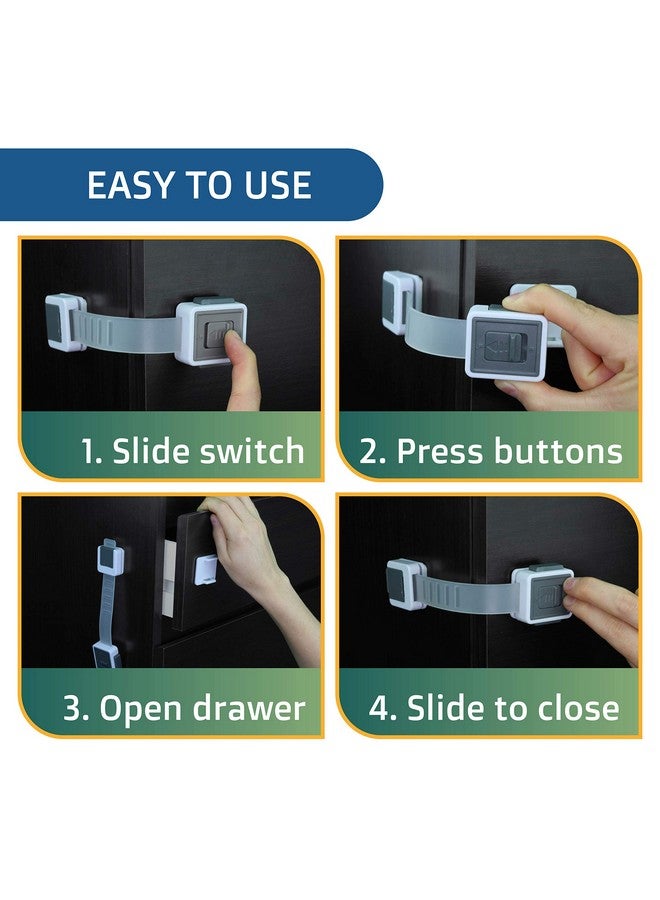 EASY TO USE

1. Slide switch

2. Press buttons

3. Open drawer

4. Slide to close