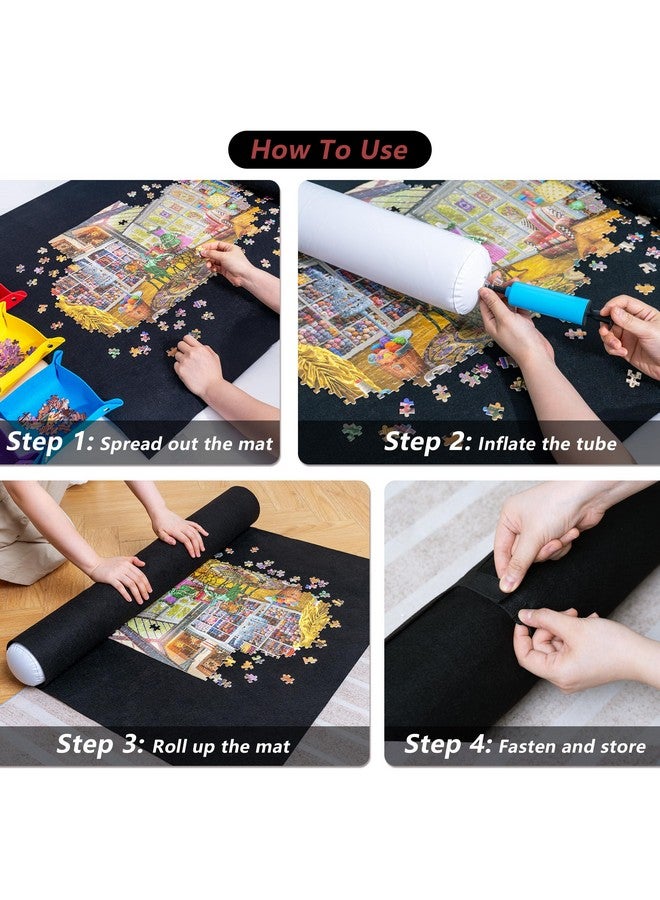 How To Use

Step 1: Spread out the mat

Step 2: Inflate the tube

Step 3: Roll up the mat

Step 4: Fasten and store