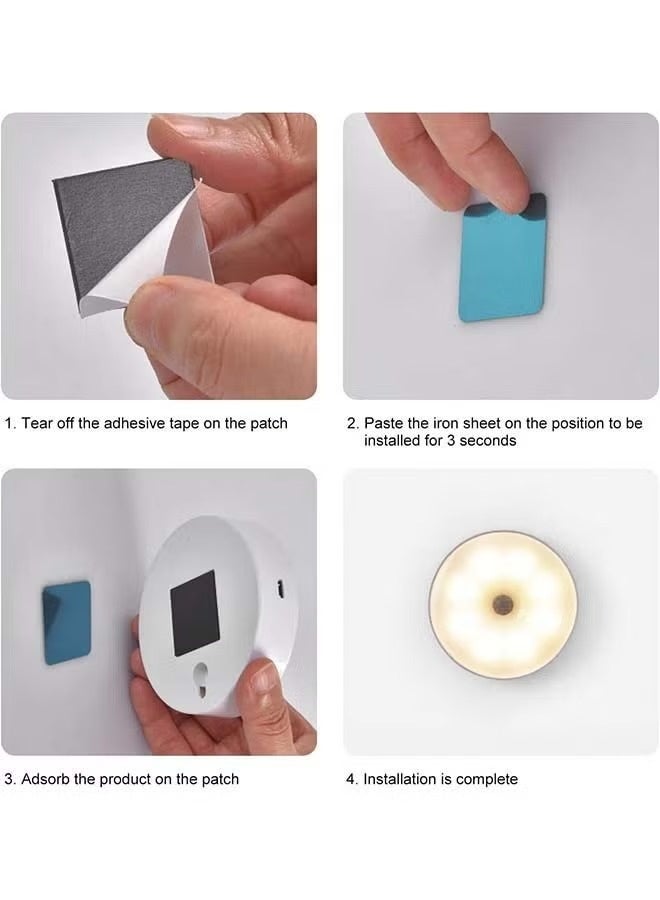 1. Tear off the adhesive tape on the patch

2. Paste the iron sheet on the position to be installed for 3 seconds

3. Adsorb the product on the patch

4. Installation is complete