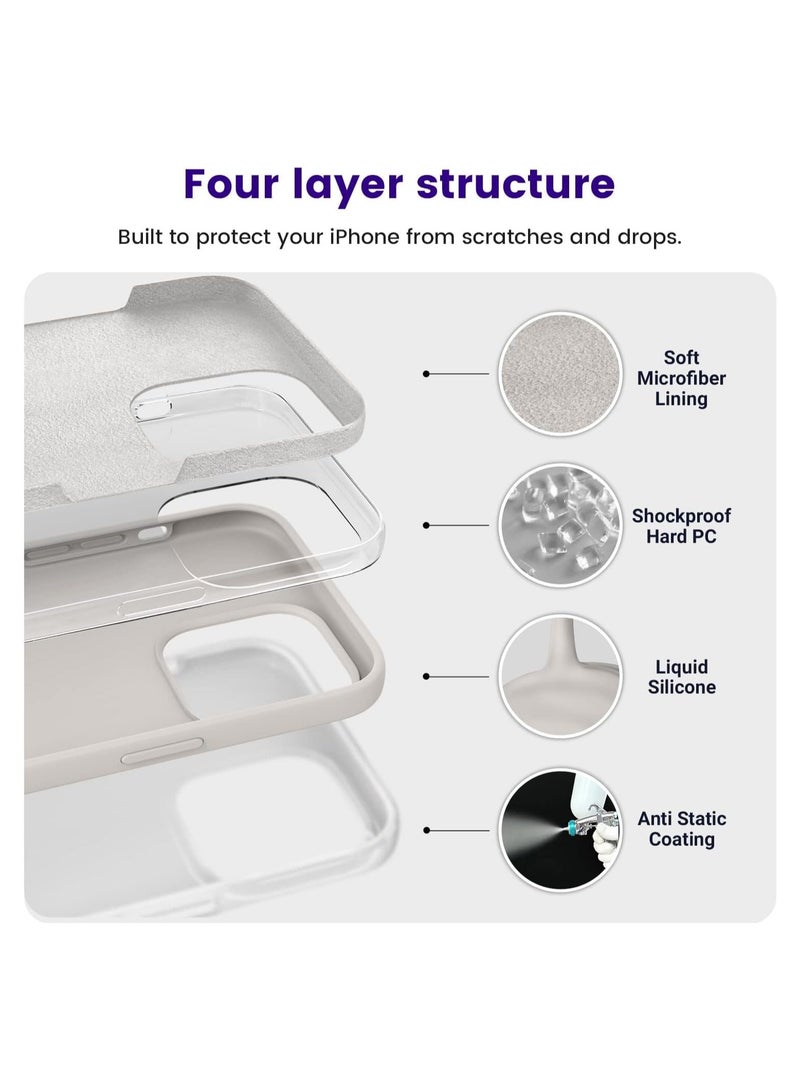 Four layer structure

Built to protect your iPhone from scratches and drops.

Soft Microfiber Lining

Shockproof Hard PC

Liquid Silicone

Anti Static Coating