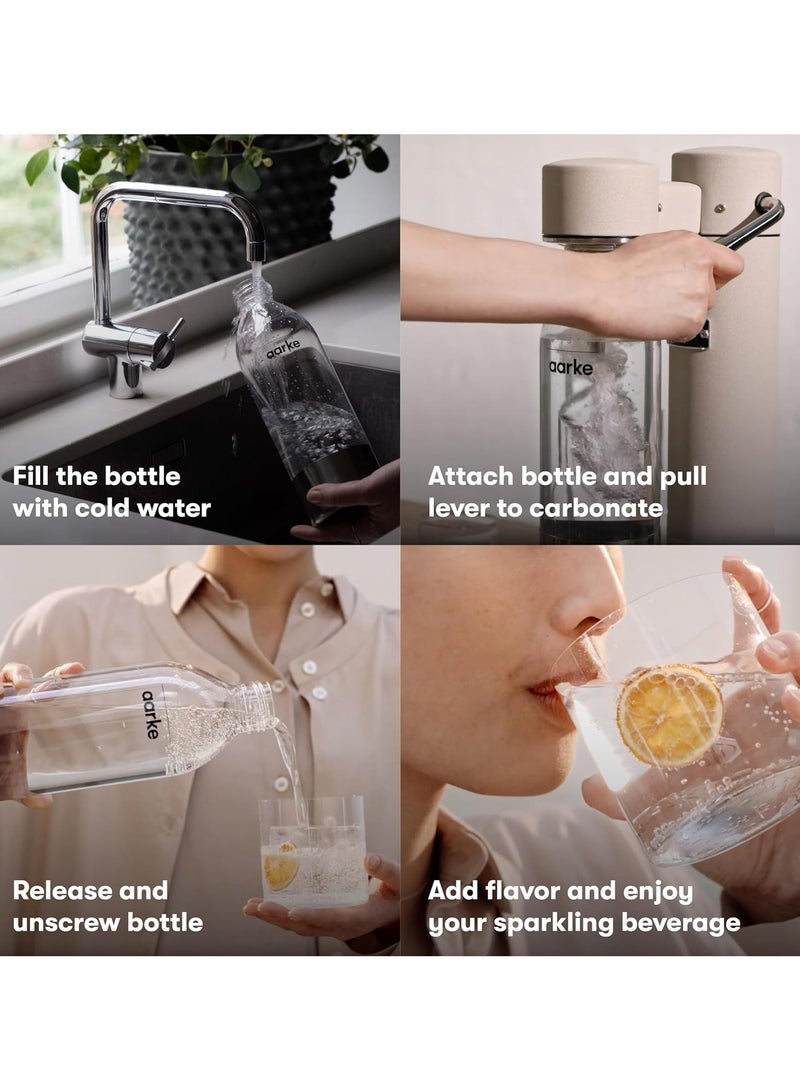 aarke

Fill the bottle with cold water

aarke

Attach bottle and pull lever to carbonate

aarke

Release and unscrew bottle

Add flavor and enjoy your sparkling beverage