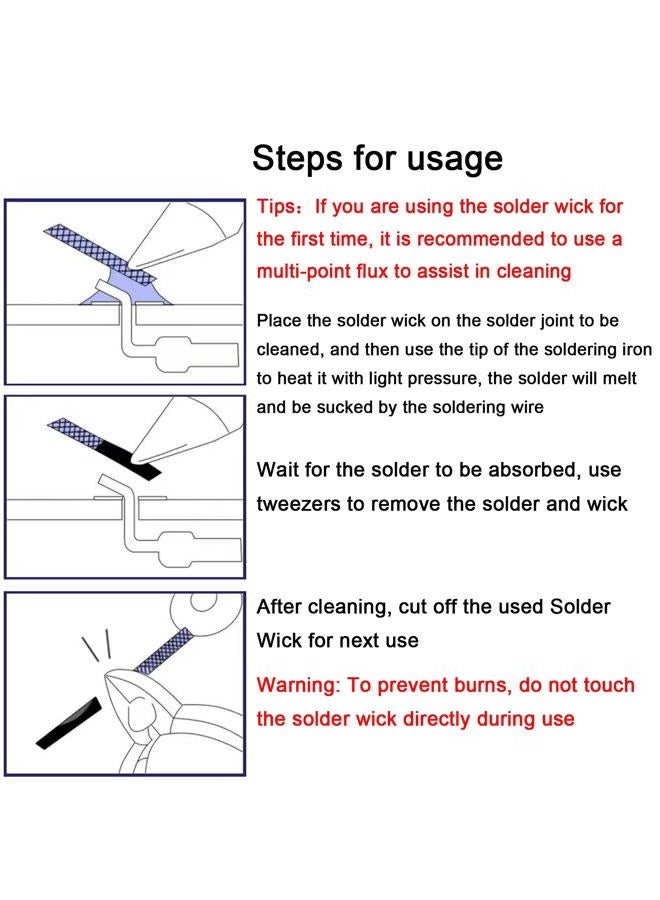 Steps for usage

Tips：If you are using the solder wick for the first time, it is recommended to use a multi-point flux to assist in cleaning

Place the solder wick on the solder joint to be cleaned, and then use the tip of the soldering iron to heat it with light pressure, the solder will melt and be sucked by the soldering wire

Wait for the solder to be absorbed, use tweezers to remove the solder and wick

After cleaning, cut off the used Solder Wick for next use

Warning: To prevent burns, do not touch the solder wick directly during use