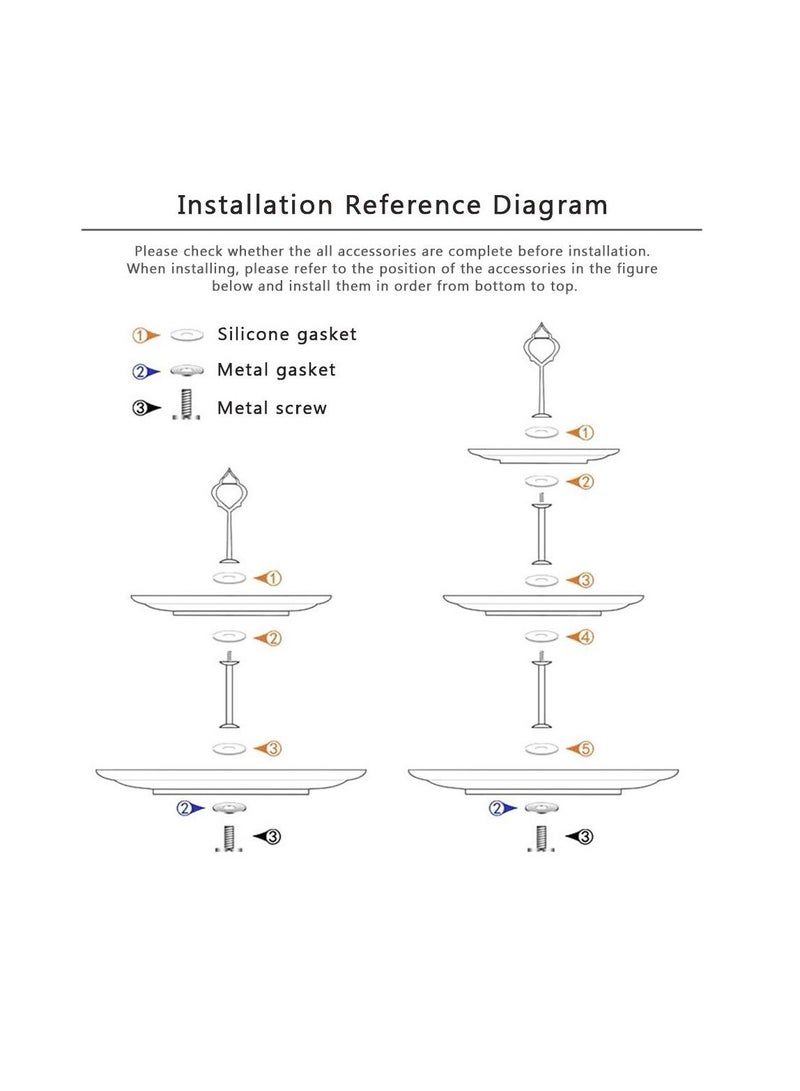 Installation Reference Diagram

Please check whether the all accessories are complete before installation. When installing, please refer to the position of the accessories in the figure below and install them in order from bottom to top.

1 Silicone gasket
2 Metal gasket
3 Metal screw

1
2
3
2
3

1
2
3
4
5
2
3