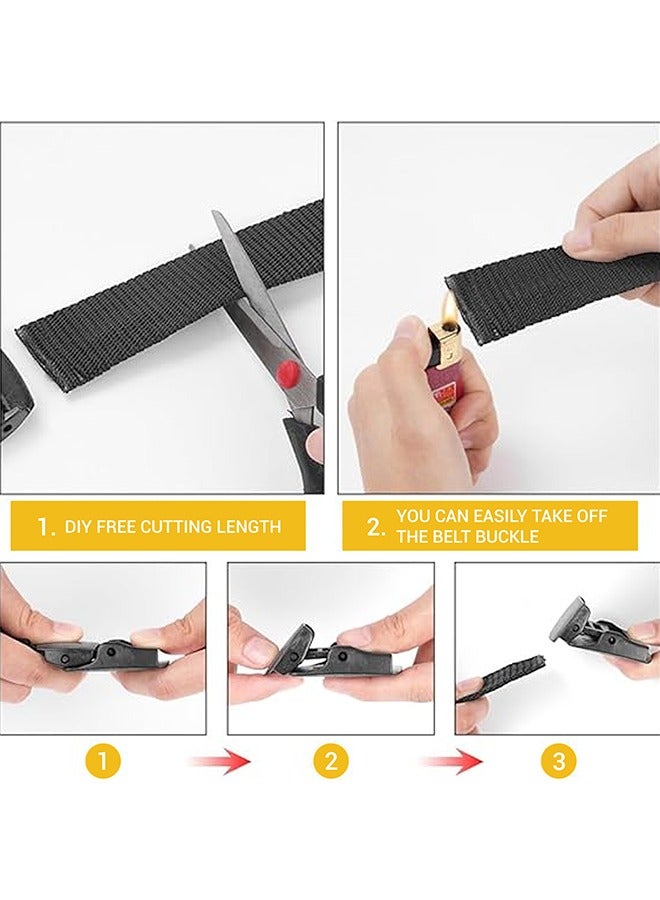 1. DIY FREE CUTTING LENGTH

2. YOU CAN EASILY TAKE OFF THE BELT BUCKLE

1

2

3