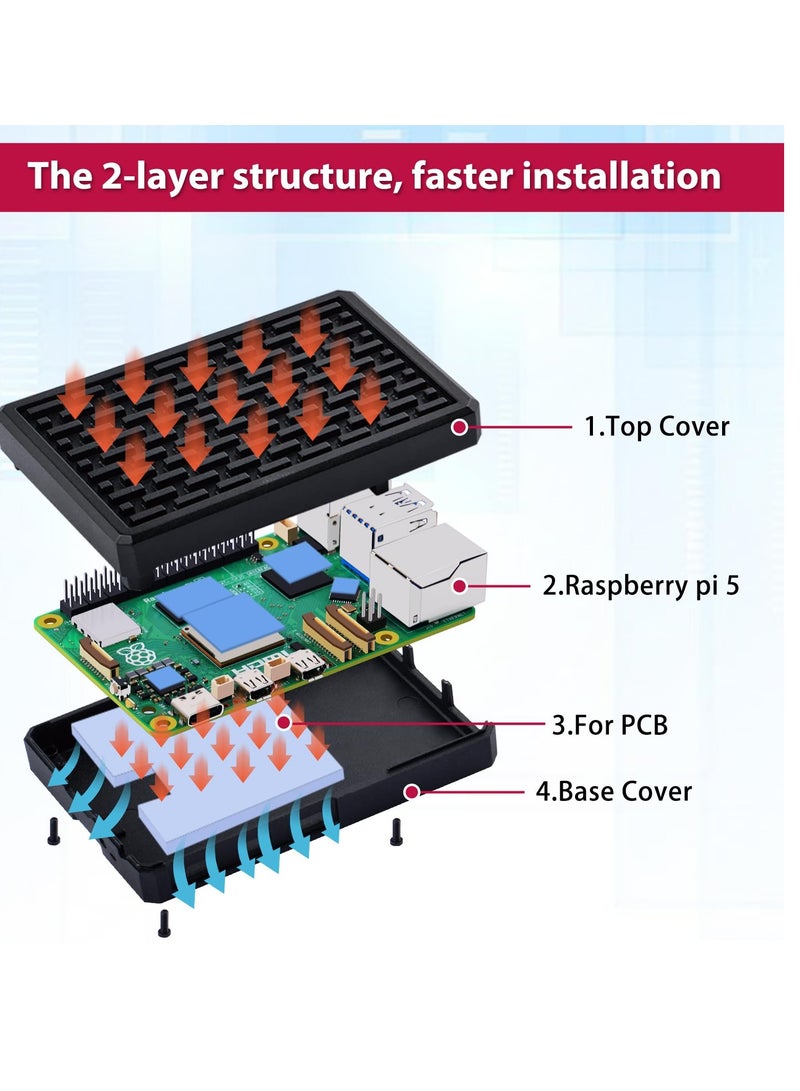 The 2-layer structure, faster installation

1.Top Cover

2.Raspberry pi 5

3.For PCB

4.Base Cover