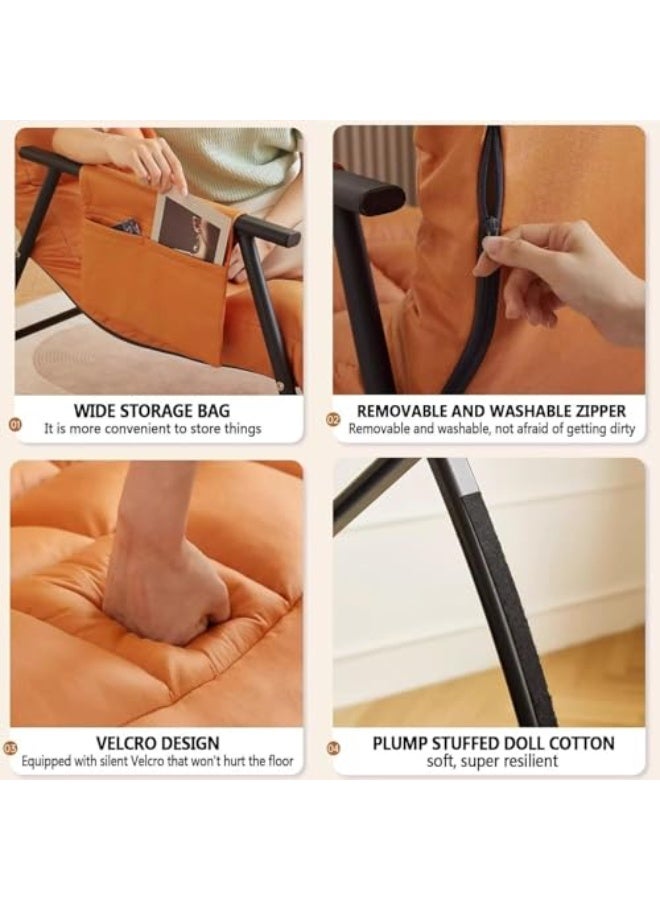 01
WIDE STORAGE BAG
It is more convenient to store things

02
REMOVABLE AND WASHABLE ZIPPER
Removable and washable, not afraid of getting dirty

03
VELCRO DESIGN
Equipped with silent Velcro that won't hurt the floor

04
PLUMP STUFFED DOLL COTTON
soft, super resilient