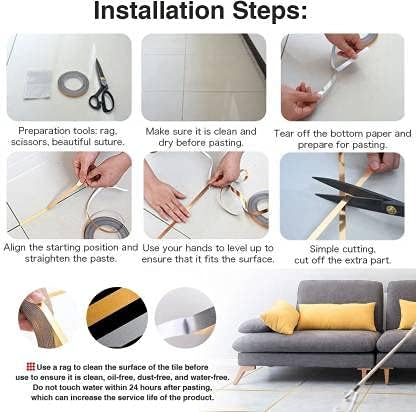 Installation Steps:

Preparation tools: rag, scissors, beautiful suture.

Make sure it is clean and dry before pasting.

Tear off the bottom paper and prepare for pasting.

Align the starting position and straighten the paste.

Use your hands to level up to ensure that it fits the surface.

Simple cutting, cut off the extra part.

Use a rag to clean the surface of the tile before use to ensure it is clean, oil-free, dust-free, and water-free. Do not touch water within 24 hours after pasting, which can increase the service life of the product.