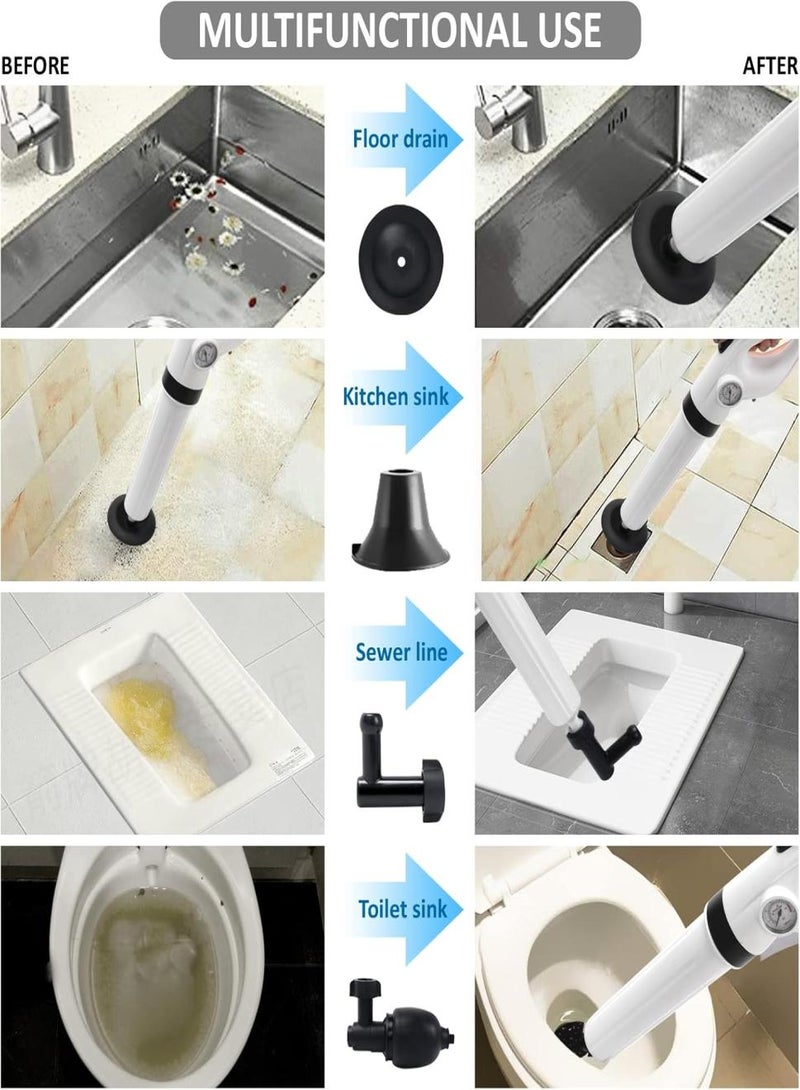 MULTIFUNCTIONAL USE

BEFORE

AFTER

Floor drain

Kitchen sink

Sewer line

Toilet sink