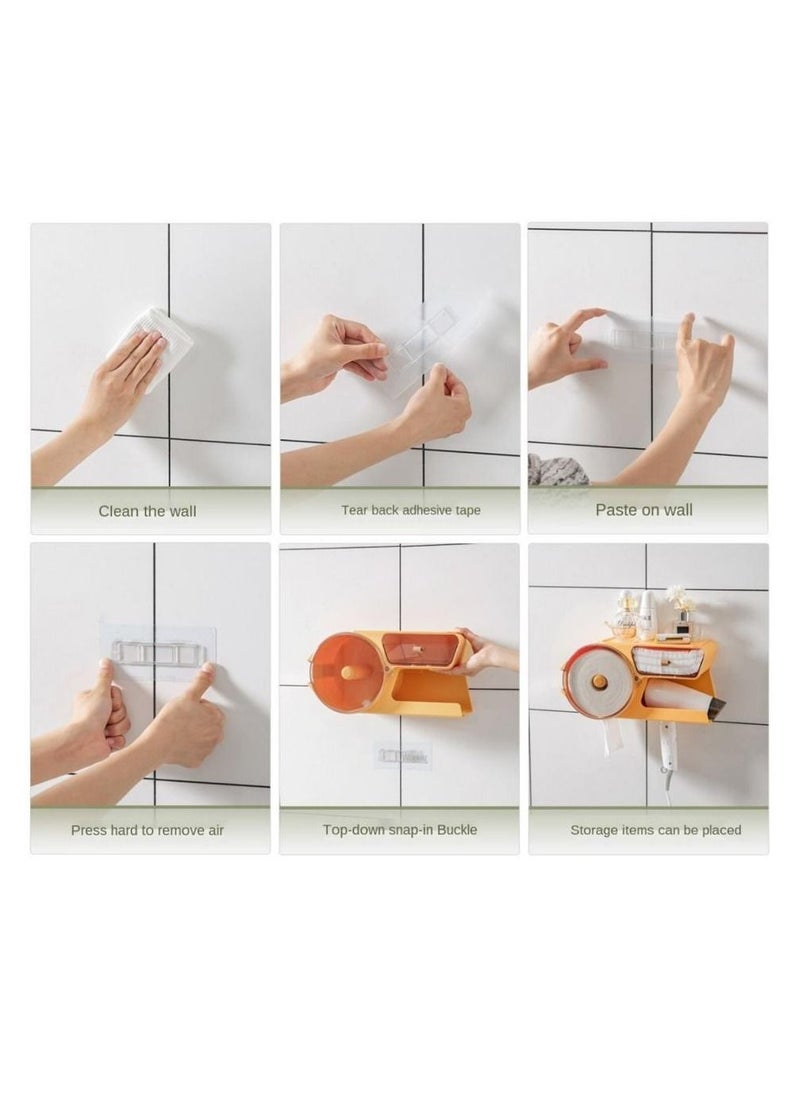 Clean the wall

Tear back adhesive tape

Paste on wall

Press hard to remove air

Top-down snap-in Buckle

Storage items can be placed