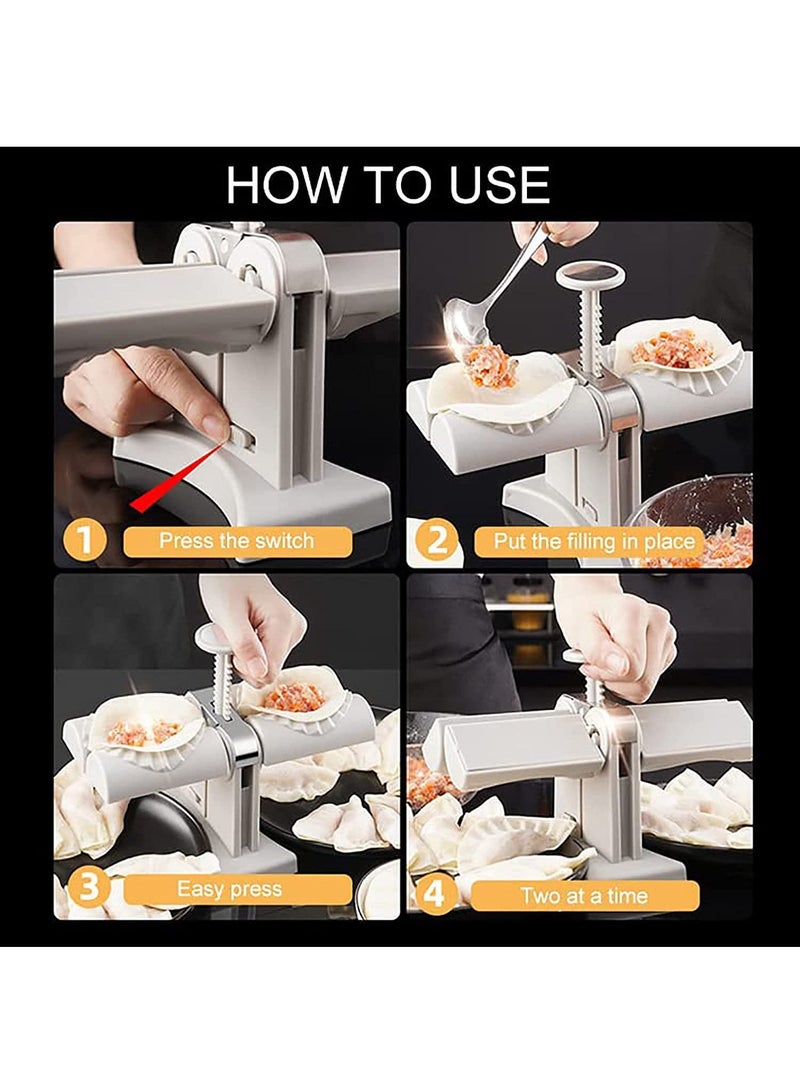 HOW TO USE

1 Press the switch

2 Put the filling in place

3 Easy press

4 Two at a time