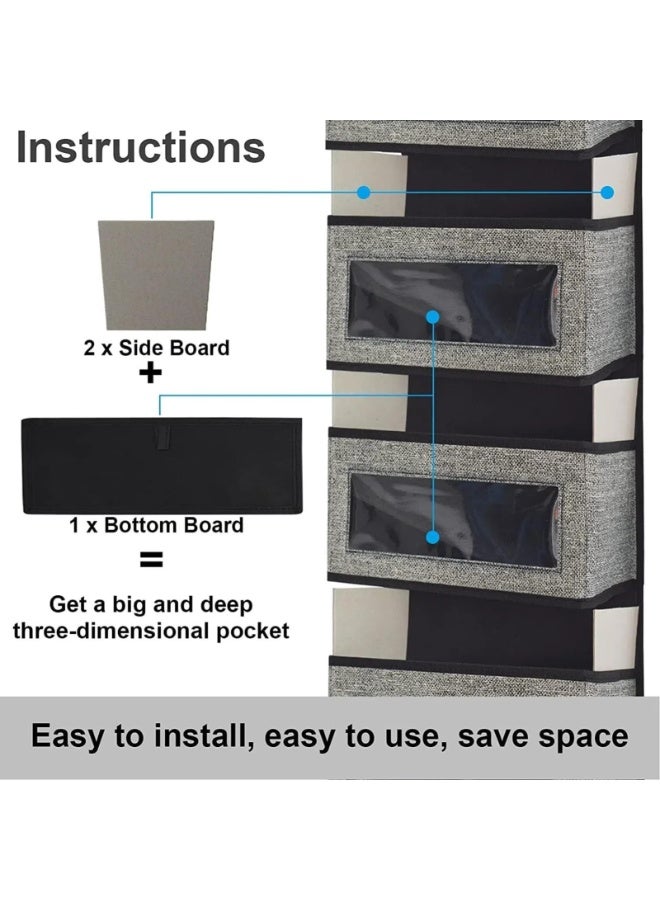 Instructions

2 x Side Board

+

1 x Bottom Board

=

Get a big and deep three-dimensional pocket

Easy to install, easy to use, save space