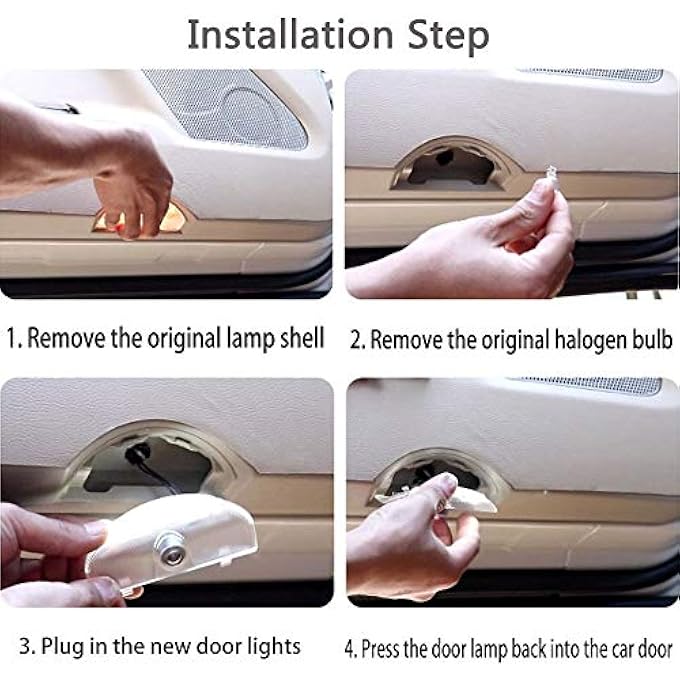 Installation Step

1. Remove the original lamp shell

2. Remove the original halogen bulb

3. Plug in the new door lights

4. Press the door lamp back into the car door