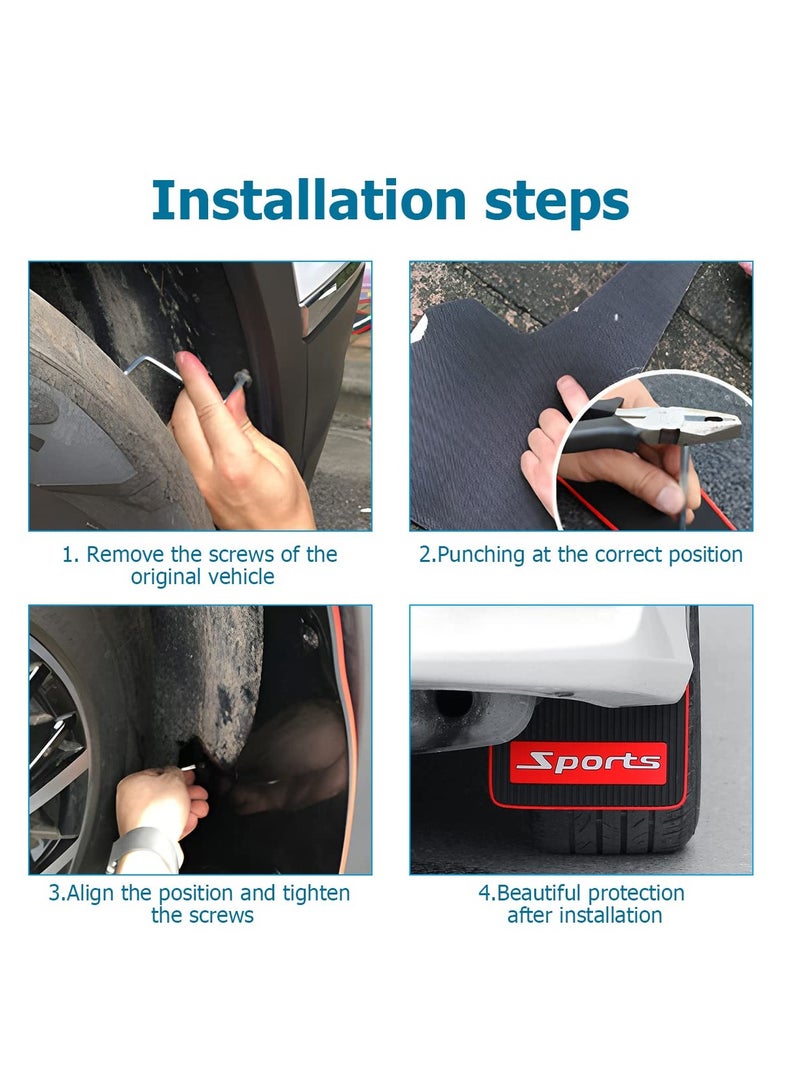 Installation steps

1. Remove the screws of the original vehicle

2.Punching at the correct position

3.Align the position and tighten the screws

Sports

4.Beautiful protection after installation