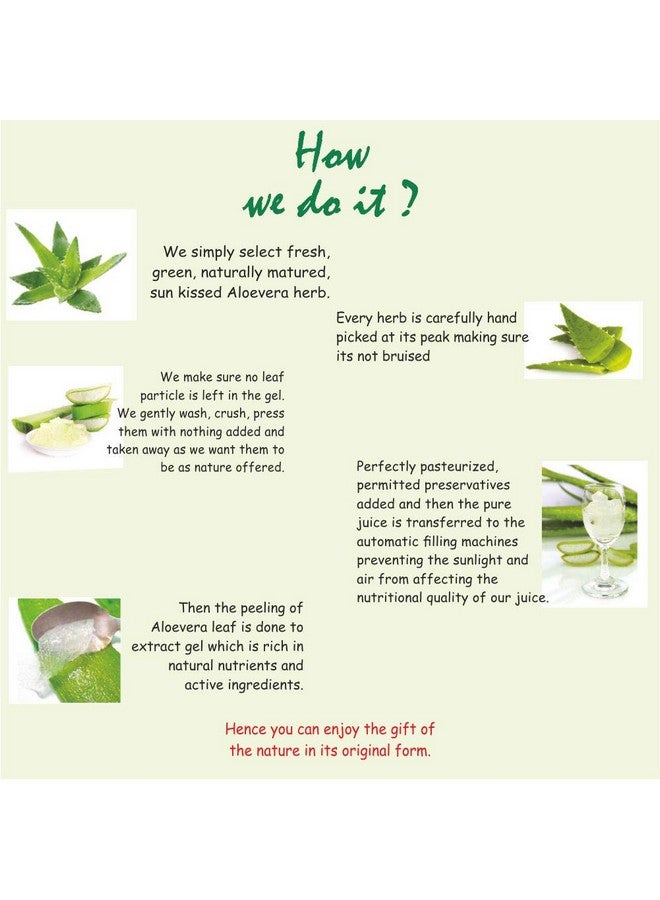 How we do it ?

We simply select fresh, green, naturally matured, sun kissed Aloevera herb.

Every herb is carefully hand picked at its peak making sure its not bruised

We make sure no leaf particle is left in the gel. We gently wash, crush, press them with nothing added and taken away as we want them to be as nature offered.

Perfectly pasteurized, permitted preservatives added and then the pure juice is transferred to the automatic filling machines preventing the sunlight and air from affecting the nutritional quality of our juice.

Then the peeling of Aloevera leaf is done to extract gel which is rich in natural nutrients and active ingredients.

Hence you can enjoy the gift of the nature in its original form.