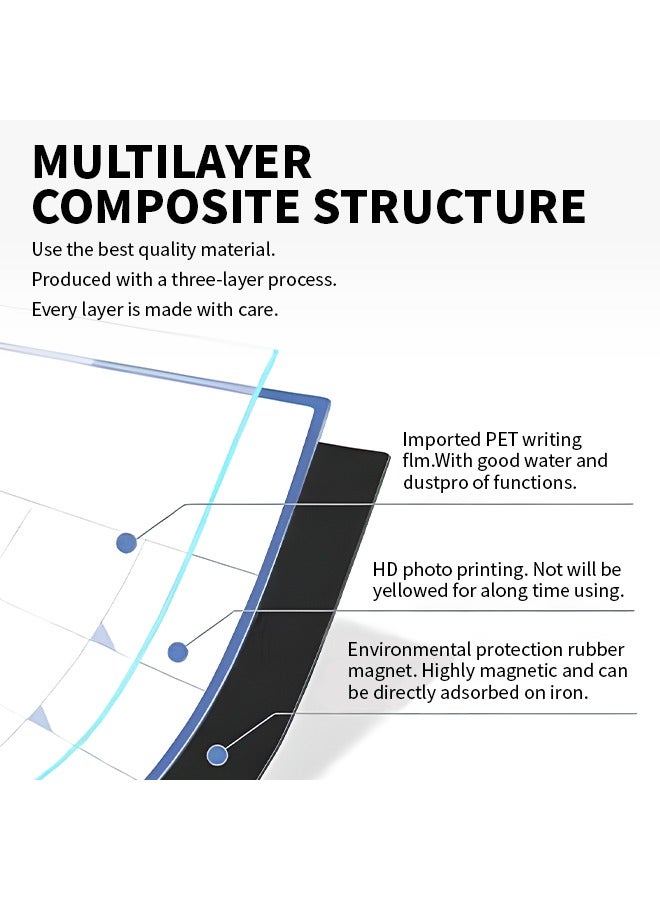 MULTILAYER COMPOSITE STRUCTURE

Use the best quality material.
Produced with a three-layer process.
Every layer is made with care.

Imported PET writing flm.With good water and dustpro of functions.

HD photo printing. Not will be yellowed for along time using.

Environmental protection rubber magnet. Highly magnetic and can be directly adsorbed on iron.