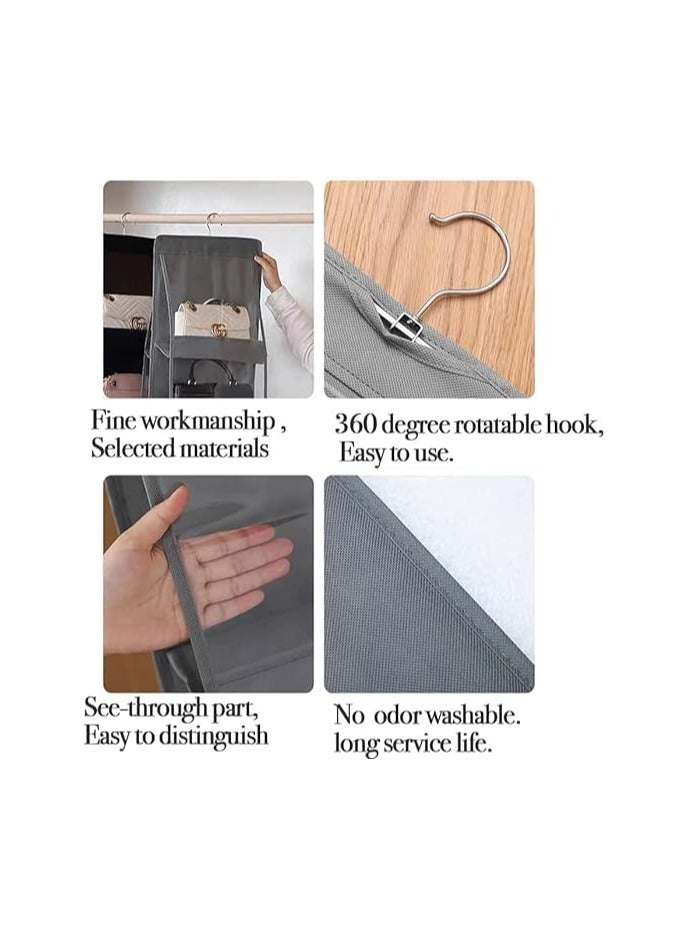 Fine workmanship ,
Selected materials

360 degree rotatable hook,
Easy to use.

See-through part,
Easy to distinguish

No odor washable.
long service life.