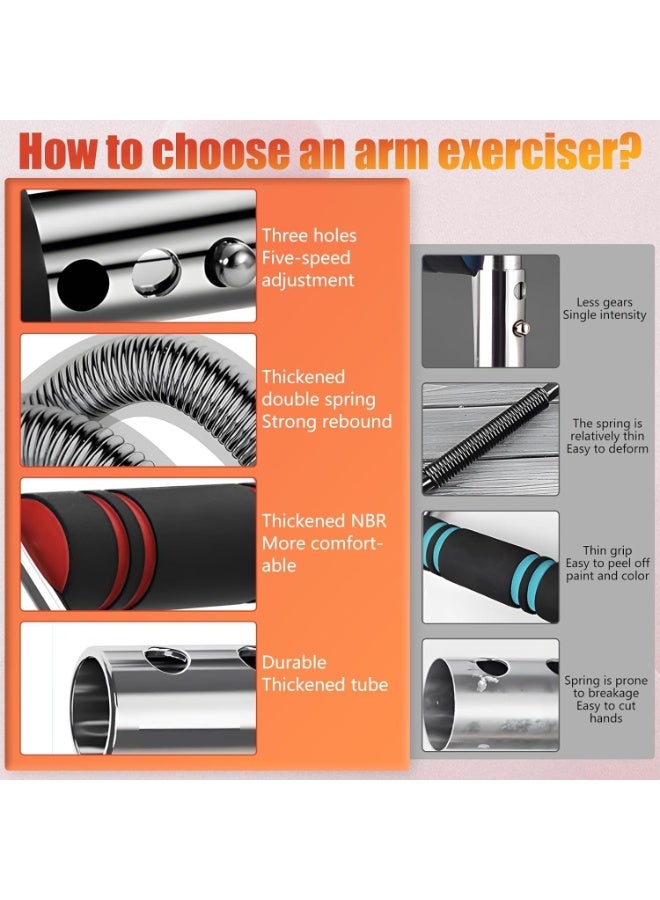 How to choose an arm exerciser?

Three holes
Five-speed adjustment

Thickened double spring
Strong rebound

Thickened NBR
More comfortable

Durable
Thickened tube

Less gears
Single intensity

The spring is relatively thin
Easy to deform

Thin grip
Easy to peel off paint and color

Spring is prone to breakage
Easy to cut hands