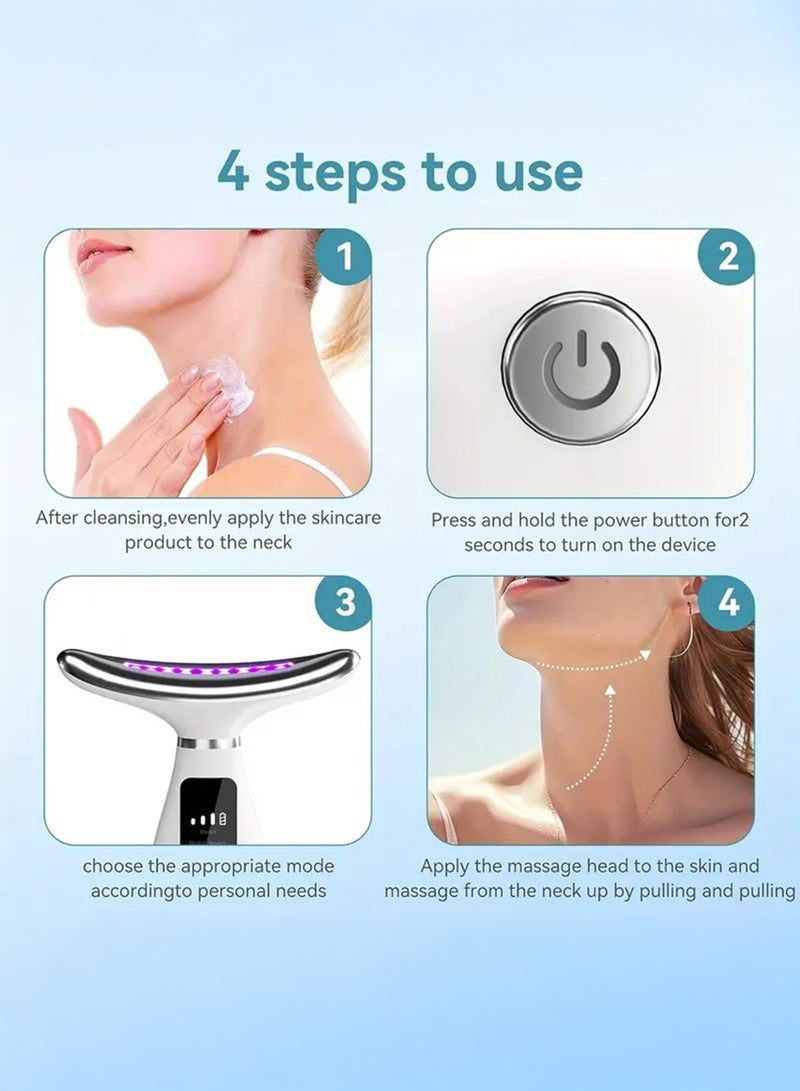 4 steps to use

1

After cleansing,evenly apply the skincare product to the neck

2

Press and hold the power button for2 seconds to turn on the device

3

choose the appropriate mode accordingto personal needs

4

Apply the massage head to the skin and massage from the neck up by pulling and pulling