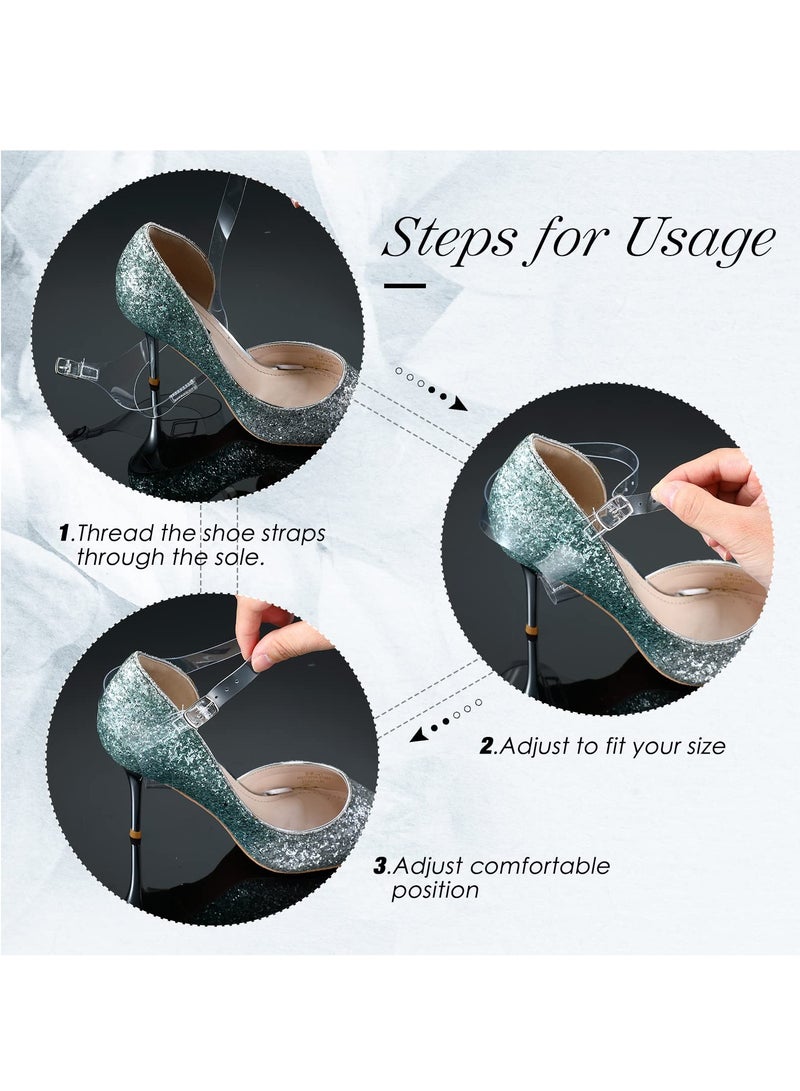 Steps for Usage

1.Thread the shoe straps through the sole.

2.Adjust to fit your size

3.Adjust comfortable position