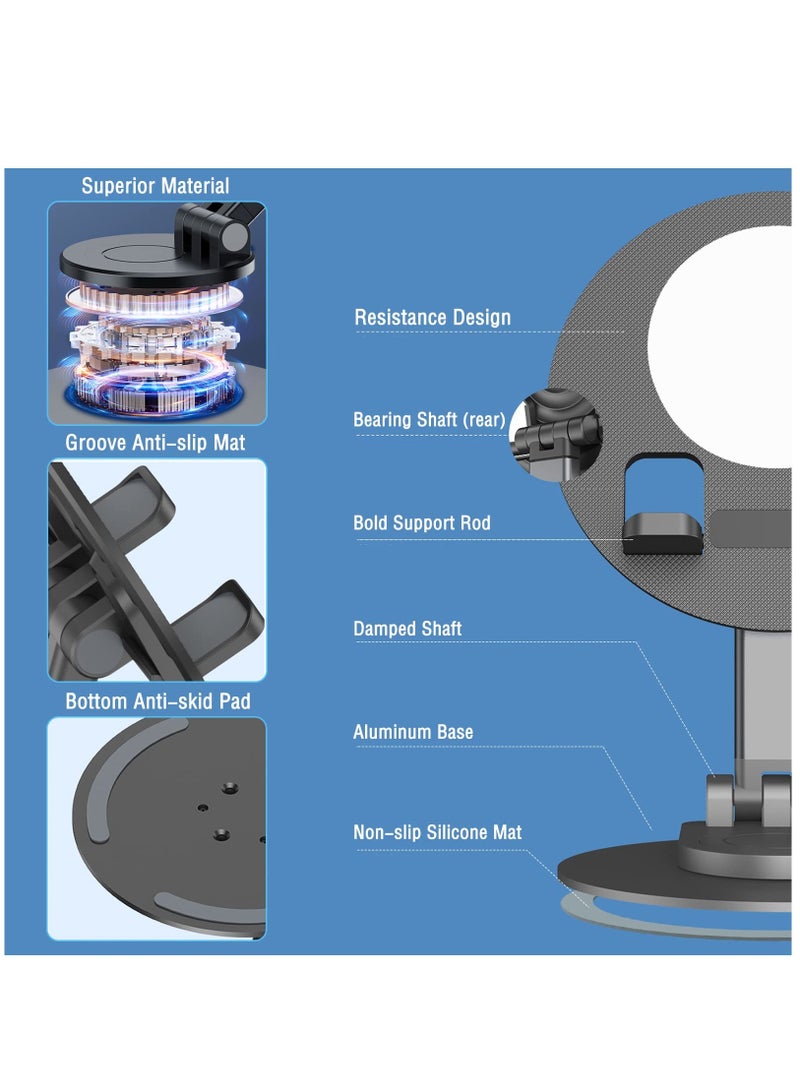 Superior Material

Groove Anti-slip Mat

Bottom Anti-skid Pad

Resistance Design

Bearing Shaft (rear)

Bold Support Rod

Damped Shaft

Aluminum Base

Non-slip Silicone Mat