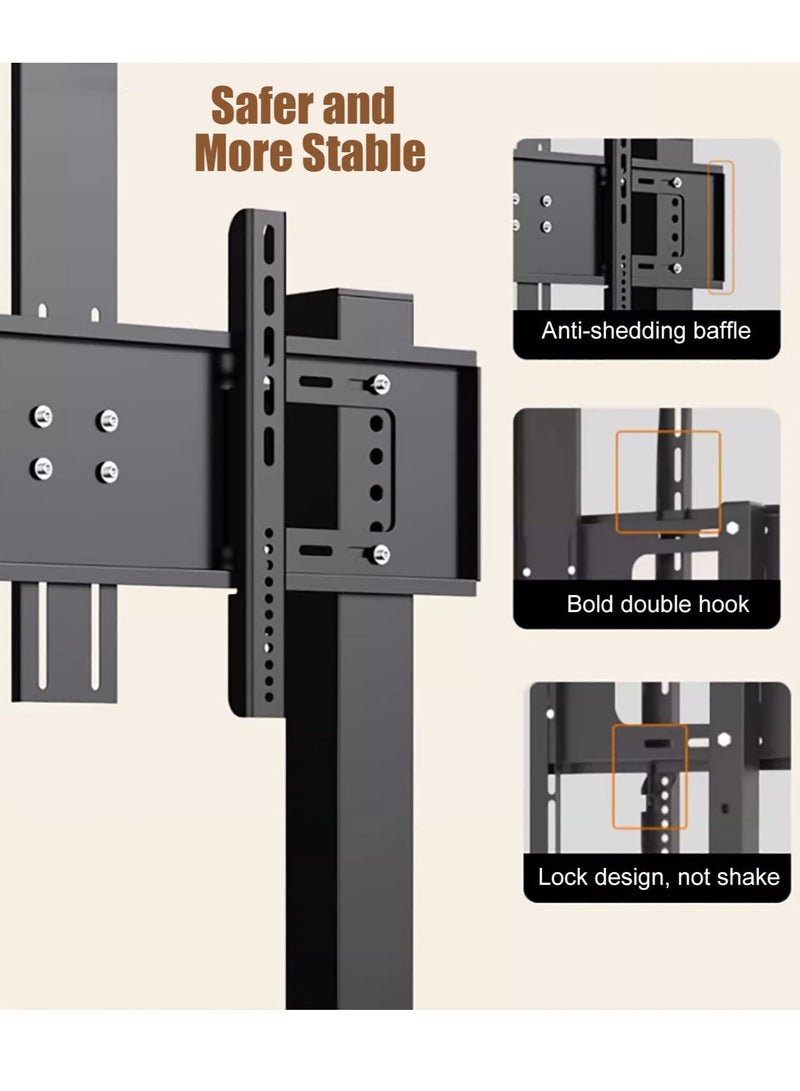 Safer and More Stable

Anti-shedding baffle

Bold double hook

Lock design, not shake