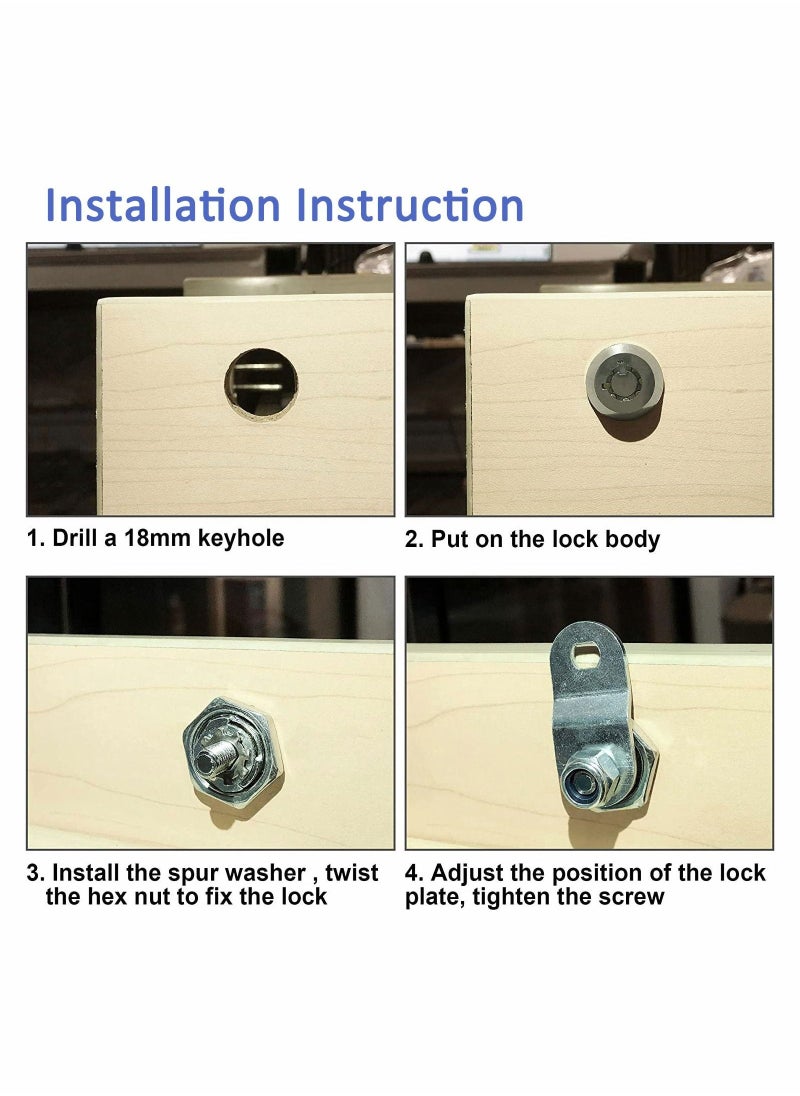 Installation Instruction

1. Drill a 18mm keyhole

2. Put on the lock body

3. Install the spur washer , twist the hex nut to fix the lock

4. Adjust the position of the lock plate, tighten the screw