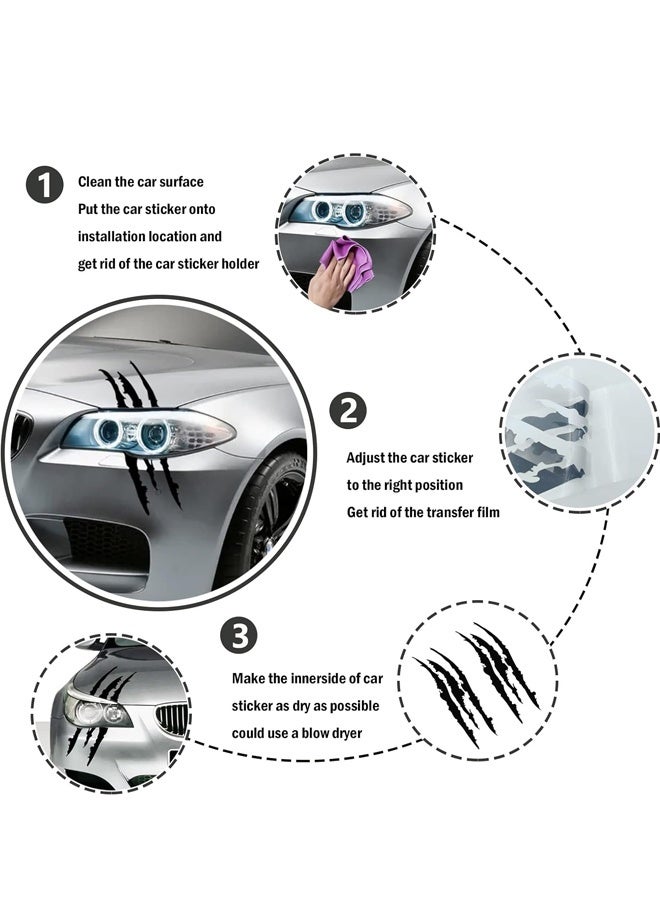 1 Clean the car surface
Put the car sticker onto
installation location and
get rid of the car sticker holder

2 Adjust the car sticker
to the right position
Get rid of the transfer film

3 Make the innerside of car
sticker as dry as possible
could use a blow dryer