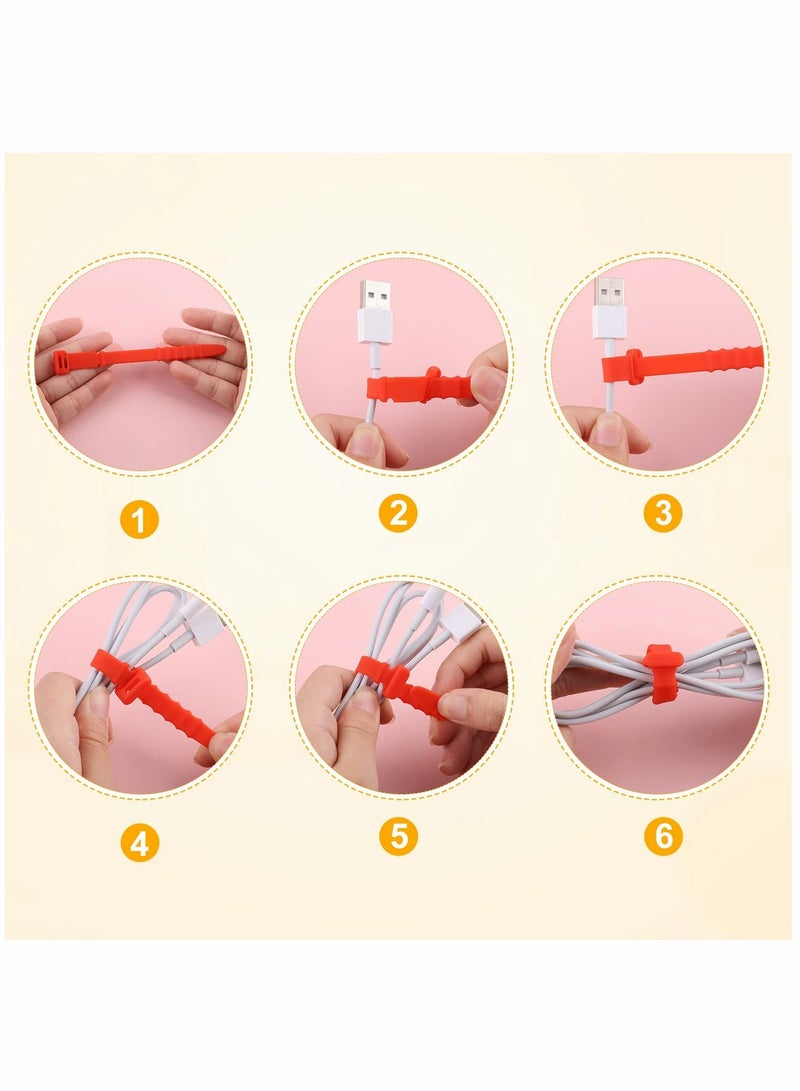 1

2

3

4

5

6