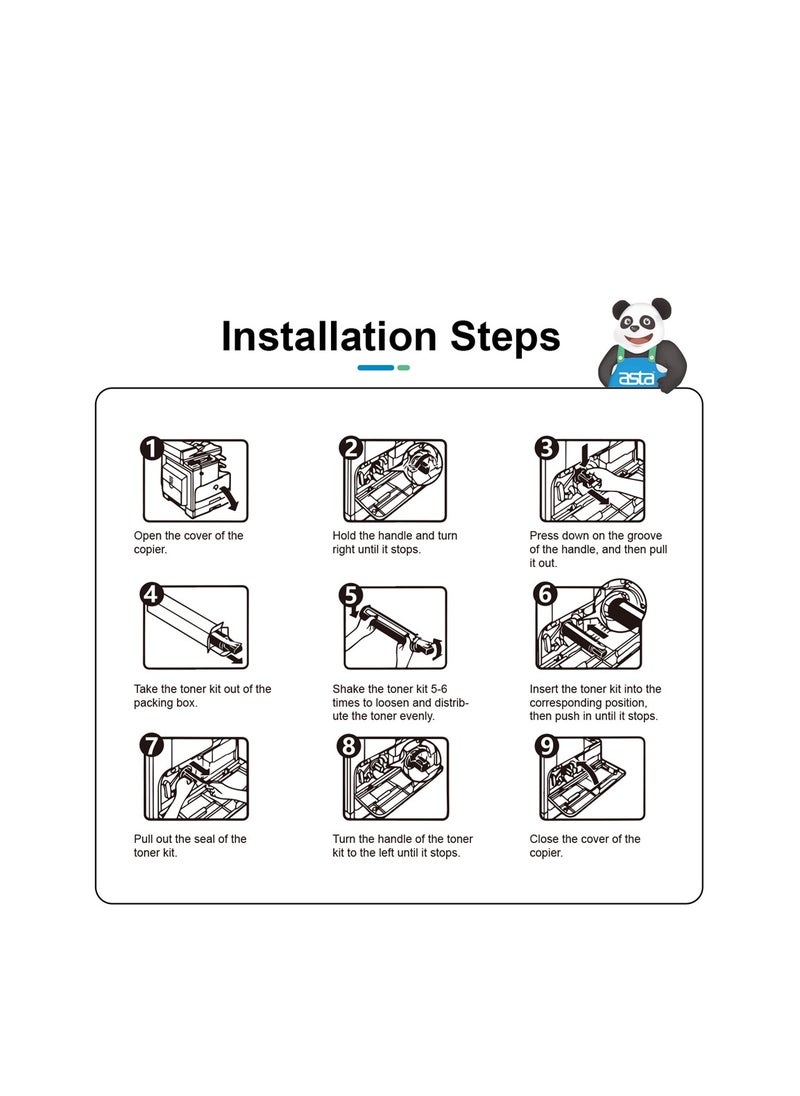 Installation Steps

asta

1
Open the cover of the copier.

2
Hold the handle and turn right until it stops.

3
Press down on the groove of the handle, and then pull it out.

4
Take the toner kit out of the packing box.

5
Shake the toner kit 5-6 times to loosen and distribute the toner evenly.

6
Insert the toner kit into the corresponding position, then push in until it stops.

7
Pull out the seal of the toner kit.

8
Turn the handle of the toner kit to the left until it stops.

9
Close the cover of the copier.