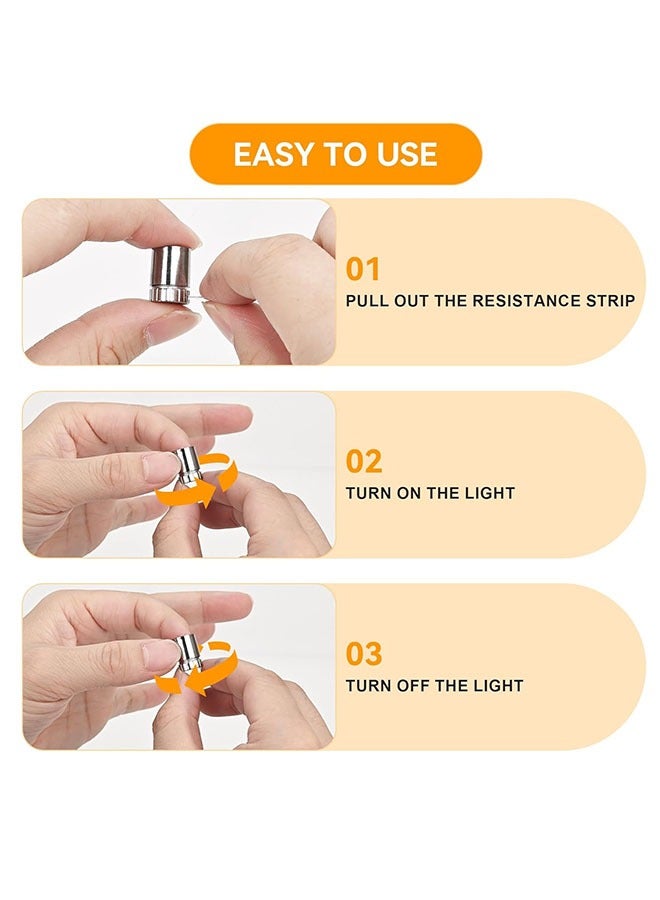 EASY TO USE

01
PULL OUT THE RESISTANCE STRIP

02
TURN ON THE LIGHT

03
TURN OFF THE LIGHT