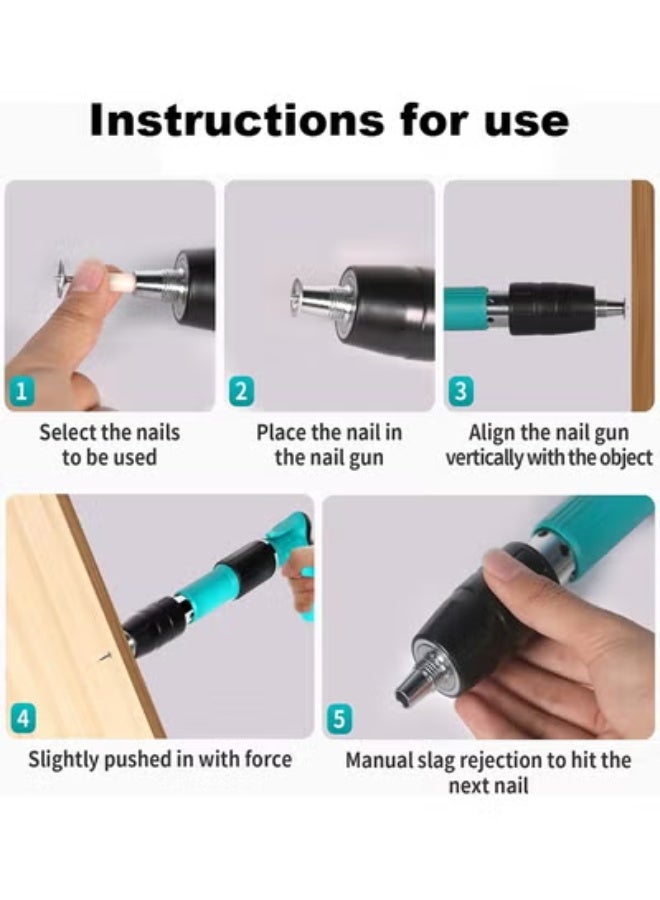 Instructions for use

1
Select the nails to be used

2
Place the nail in the nail gun

3
Align the nail gun vertically with the object

4
Slightly pushed in with force

5
Manual slag rejection to hit the next nail