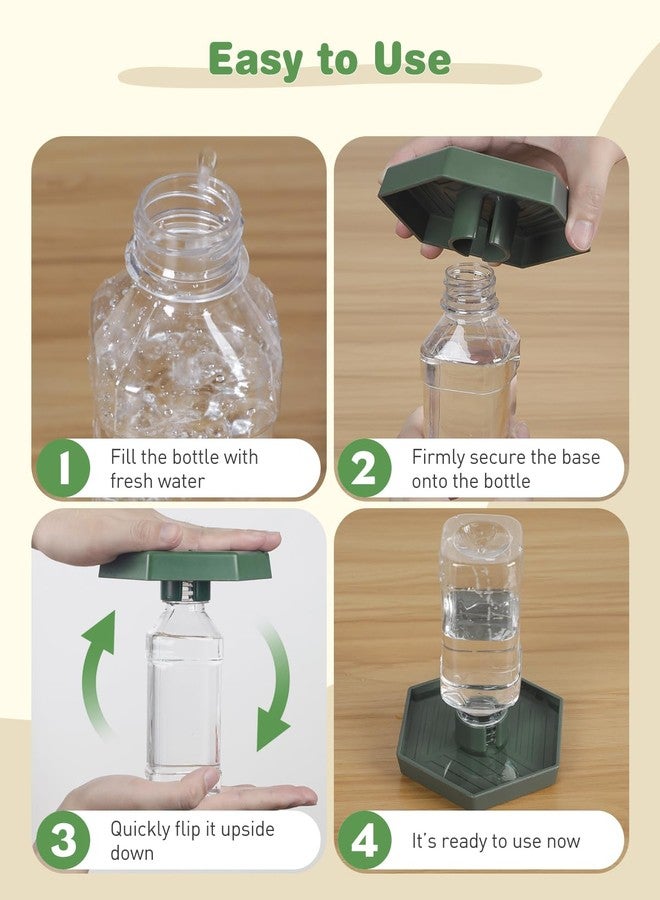 Easy to Use

1 Fill the bottle with fresh water

2 Firmly secure the base onto the bottle

3 Quickly flip it upside down

4 It's ready to use now